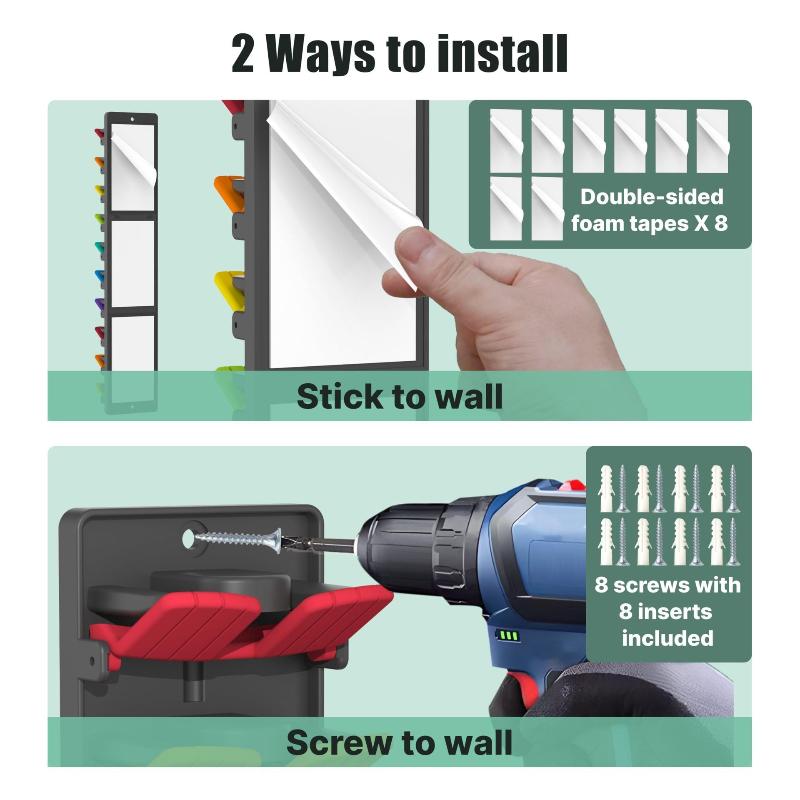 2 Ways to install

Double-sided foam tapes X 8

Stick to wall

8 screws with 8 inserts included

Screw to wall