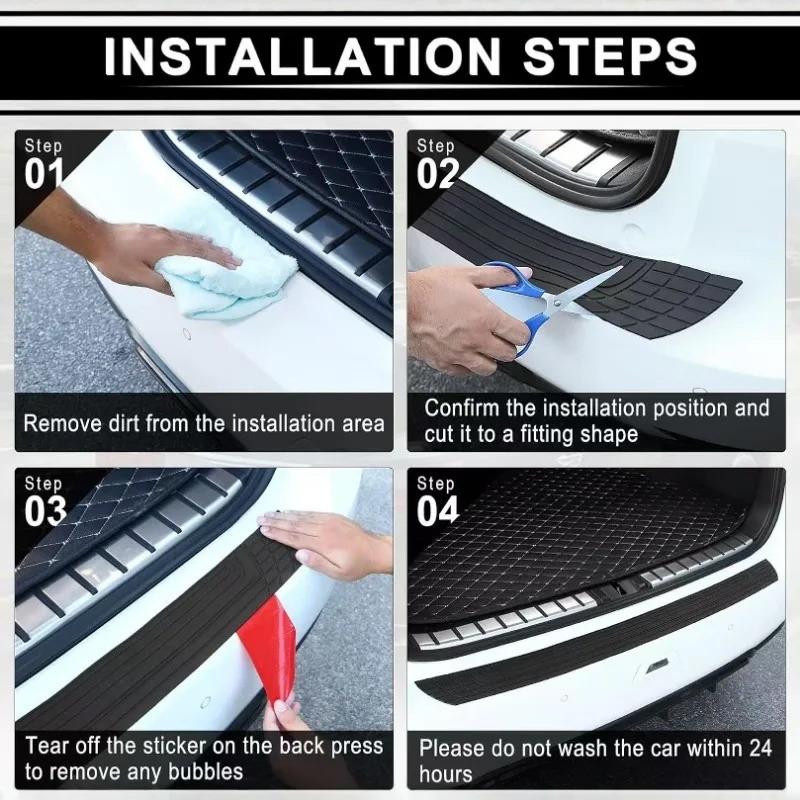 INSTALLATION STEPS

Step
01
Remove dirt from the installation area

Step
02
Confirm the installation position and cut it to a fitting shape

Step
03
Tear off the sticker on the back press to remove any bubbles

Step
04
Please do not wash the car within 24 hours