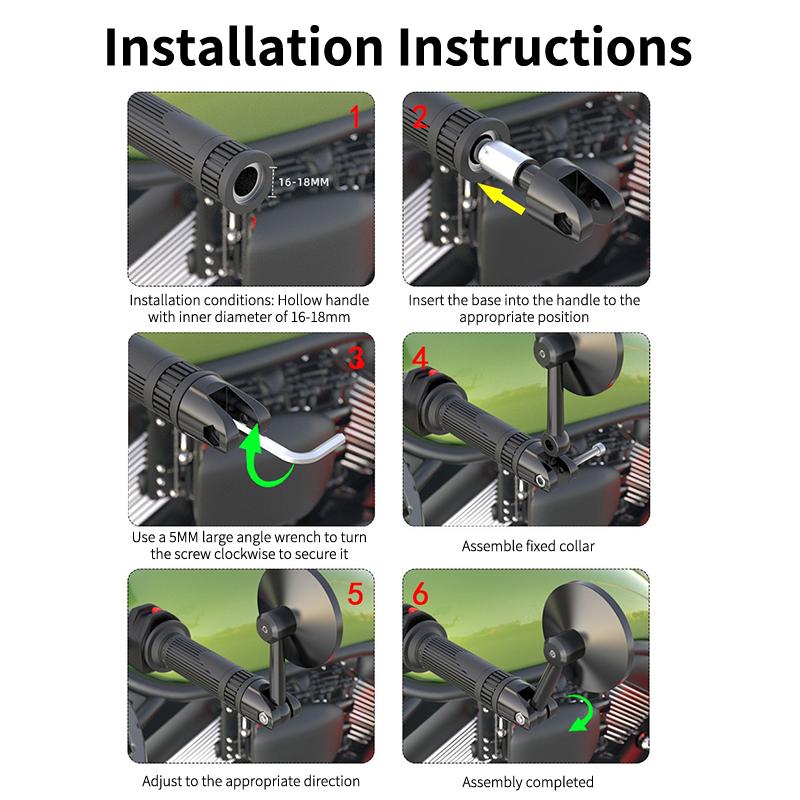 Installation Instructions

1

16-18MM

Installation conditions: Hollow handle with inner diameter of 16-18mm

2

Insert the base into the handle to the appropriate position

3

Use a 5MM large angle wrench to turn the screw clockwise to secure it

4

Assemble fixed collar

5

Adjust to the appropriate direction

6

Assembly completed