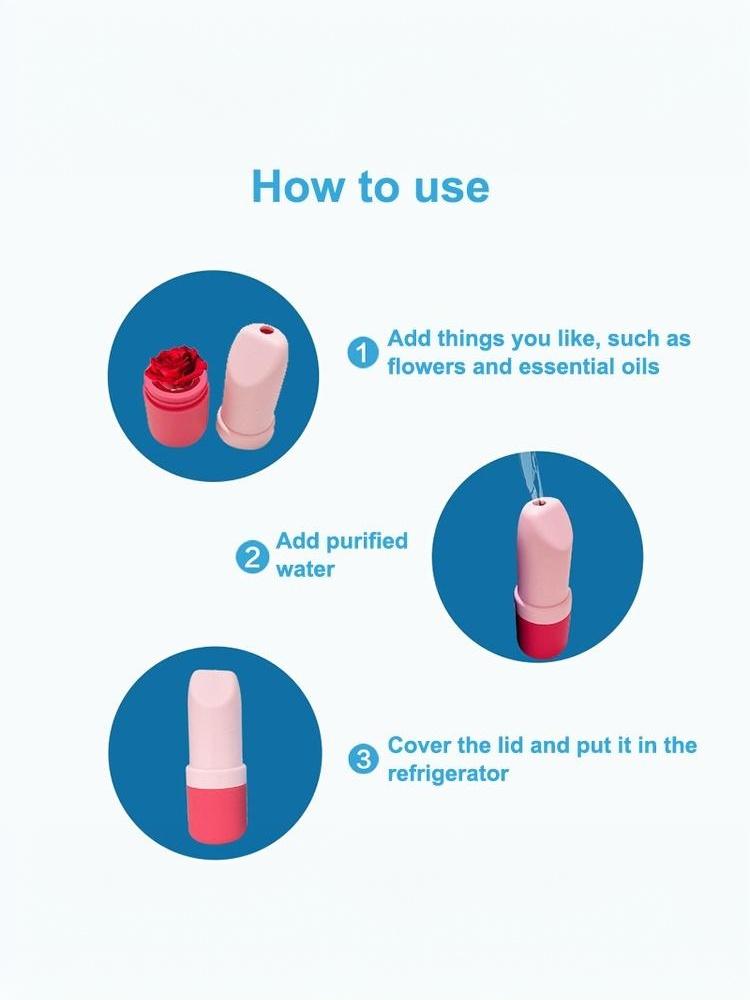 How to use

1 Add things you like, such as flowers and essential oils

2 Add purified water

3 Cover the lid and put it in the refrigerator