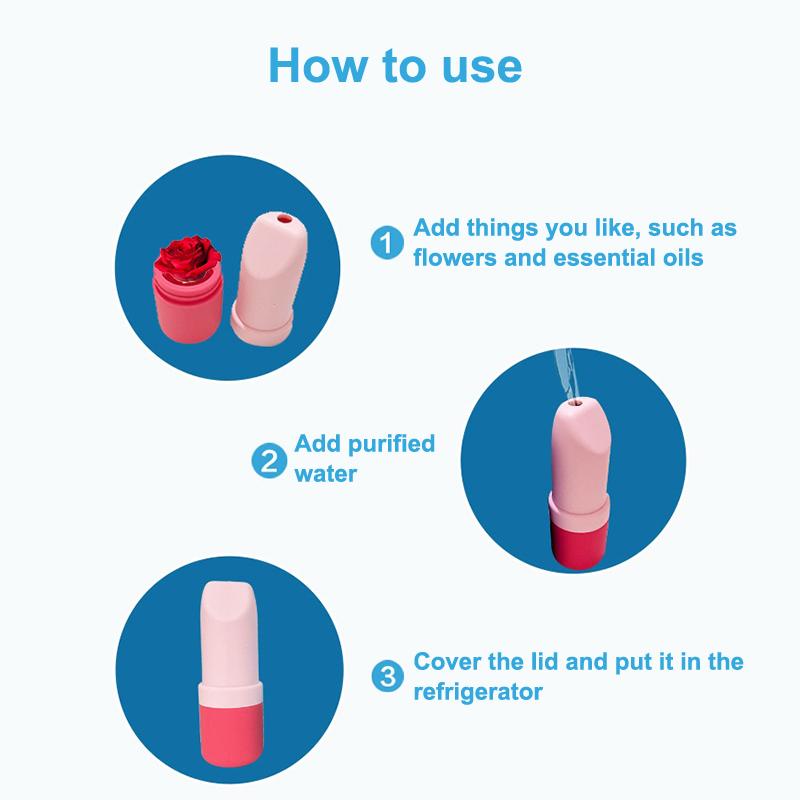 How to use

1 Add things you like, such as flowers and essential oils

2 Add purified water

3 Cover the lid and put it in the refrigerator