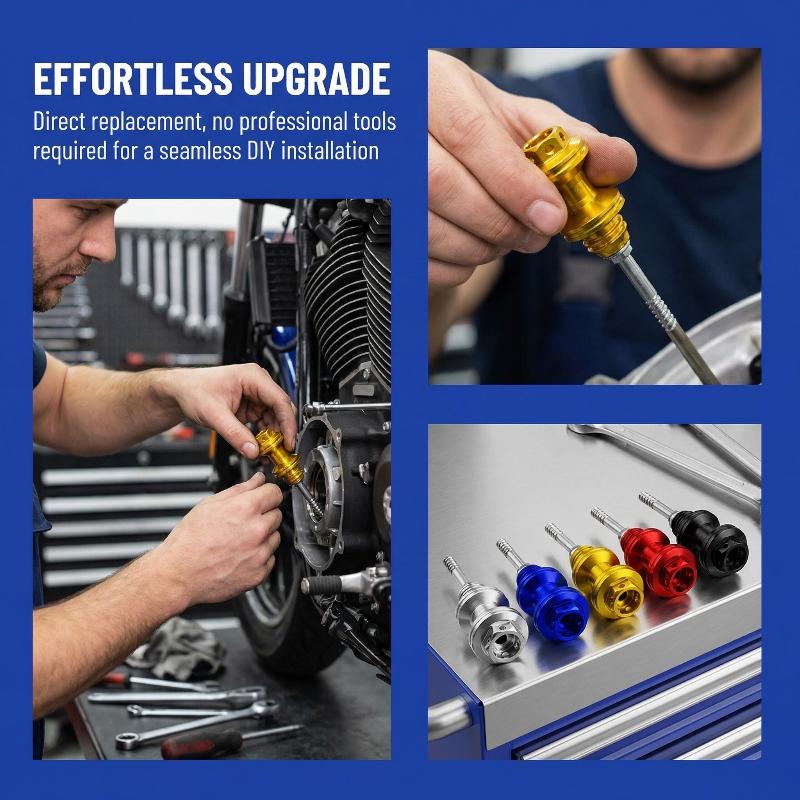 EFFORTLESS UPGRADE
Direct replacement, no professional tools required for a seamless DIY installation