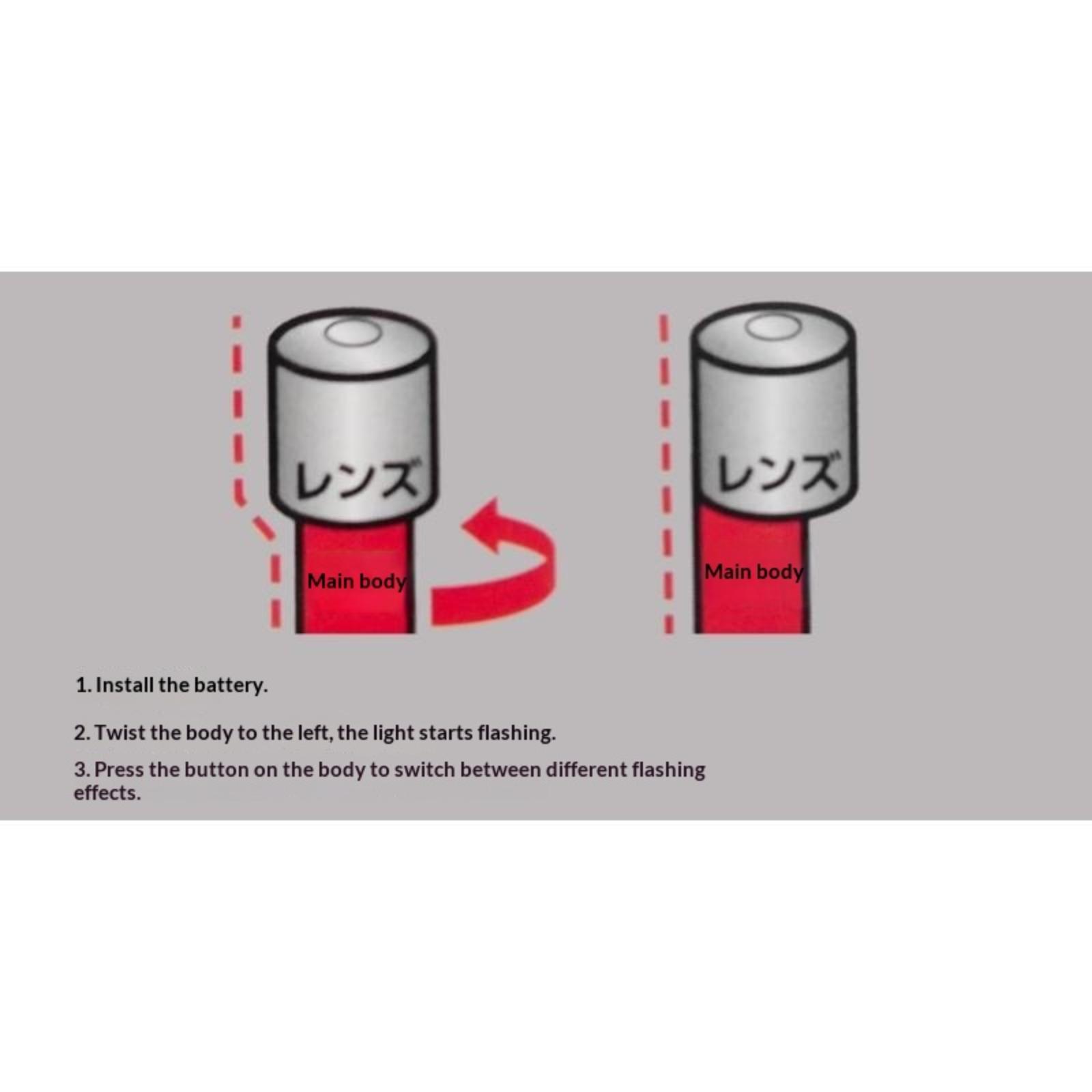 レンズ

Main body

レンズ

Main body

1. Install the battery.

2. Twist the body to the left, the light starts flashing.

3. Press the button on the body to switch between different flashing effects.