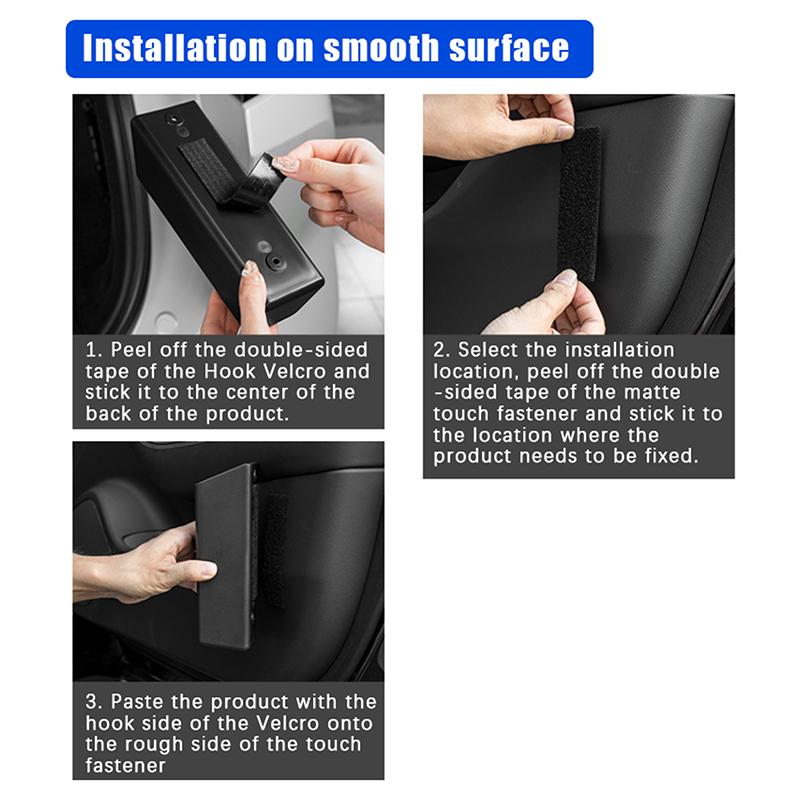 Installation on smooth surface

1. Peel off the double-sided tape of the Hook Velcro and stick it to the center of the back of the product.

2. Select the installation location, peel off the double -sided tape of the matte touch fastener and stick it to the location where the product needs to be fixed.

3. Paste the product with the hook side of the Velcro onto the rough side of the touch fastener