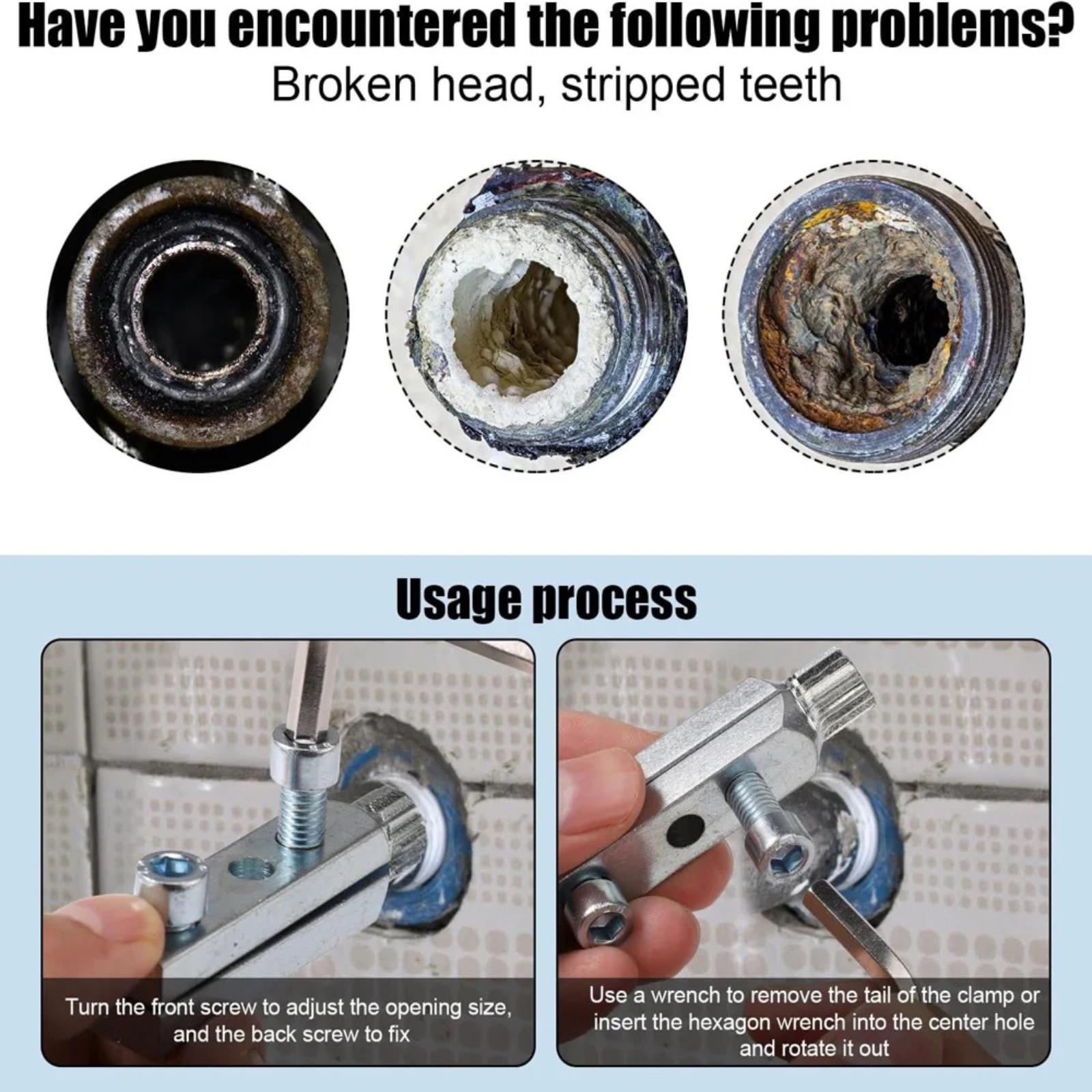 Have you encountered the following problems?
Broken head, stripped teeth

Usage process

Turn the front screw to adjust the opening size, and the back screw to fix

Use a wrench to remove the tail of the clamp or insert the hexagon wrench into the center hole and rotate it out