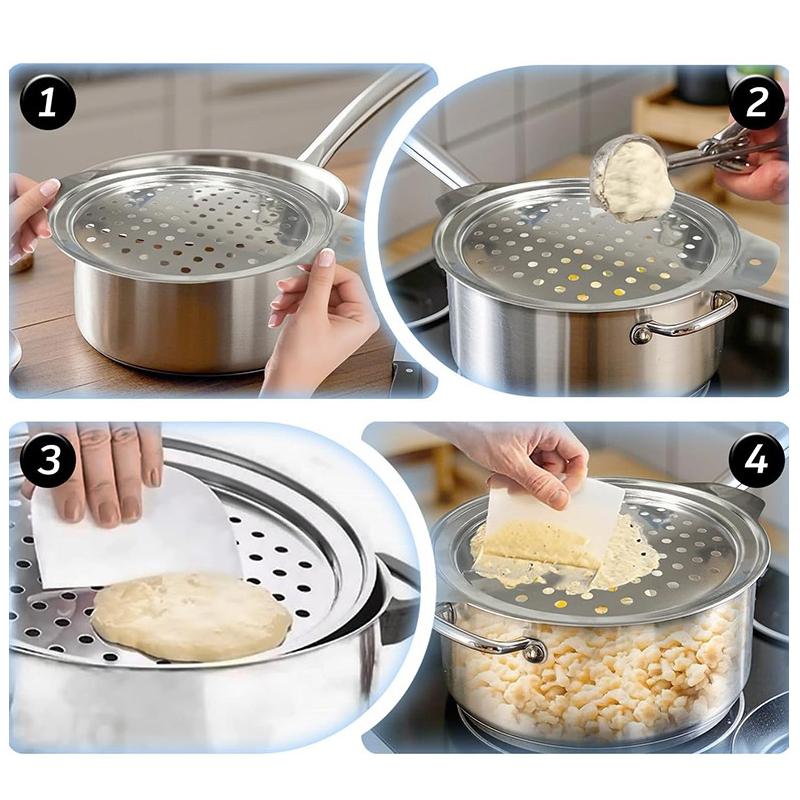 1
2
3
4