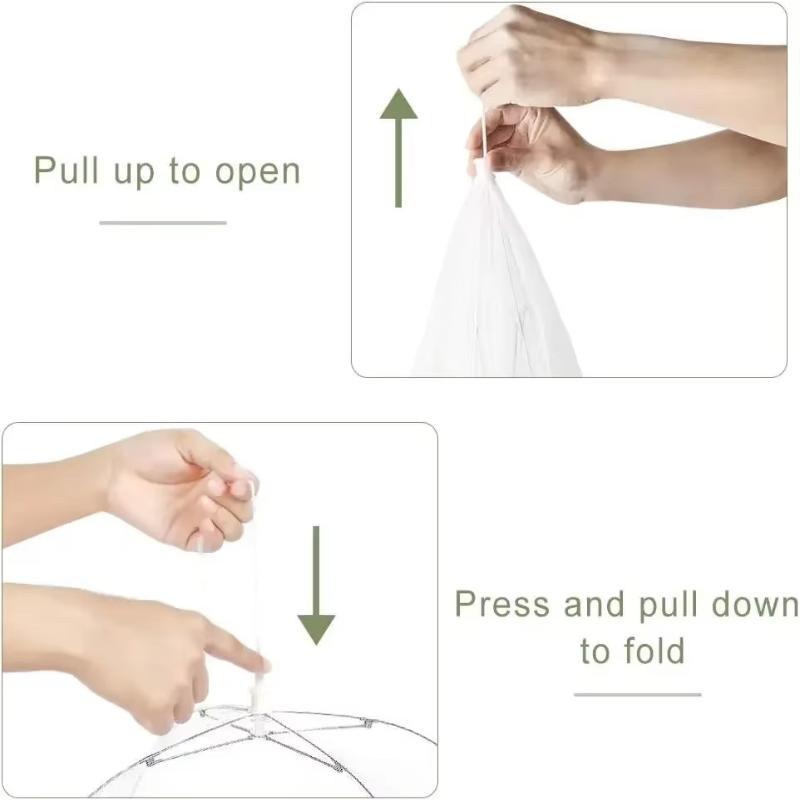 Pull up to open

Press and pull down to fold