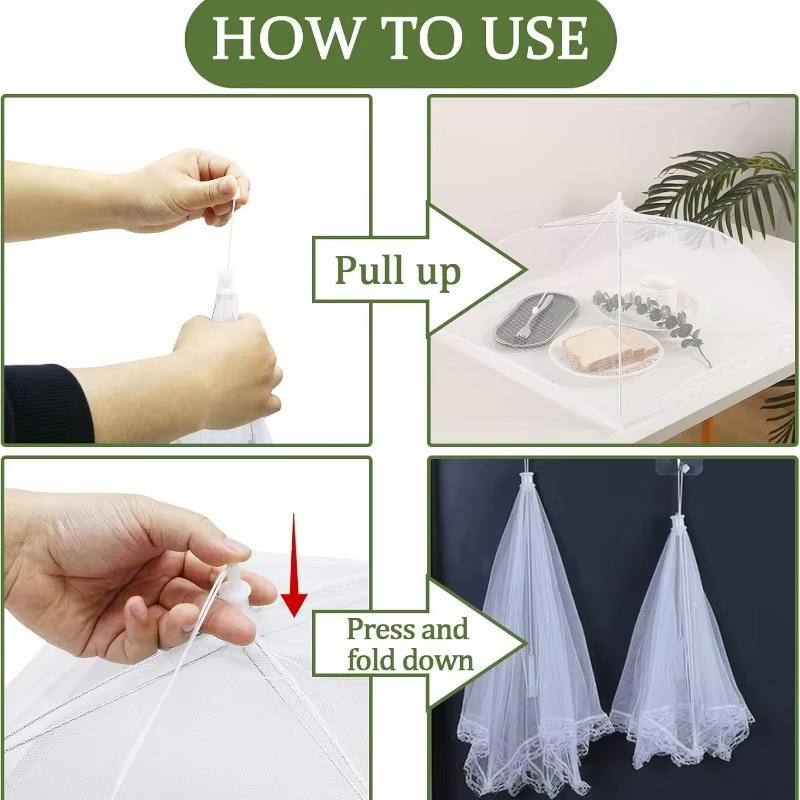 HOW TO USE

Pull up

Press and fold down