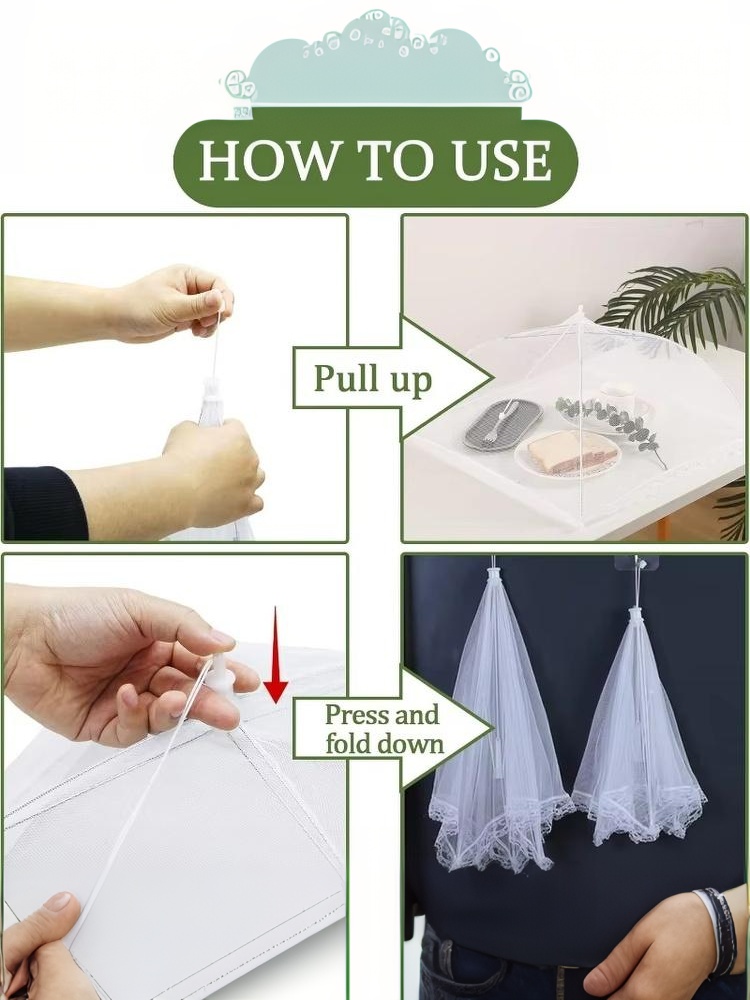 HOW TO USE

Pull up

Press and fold down