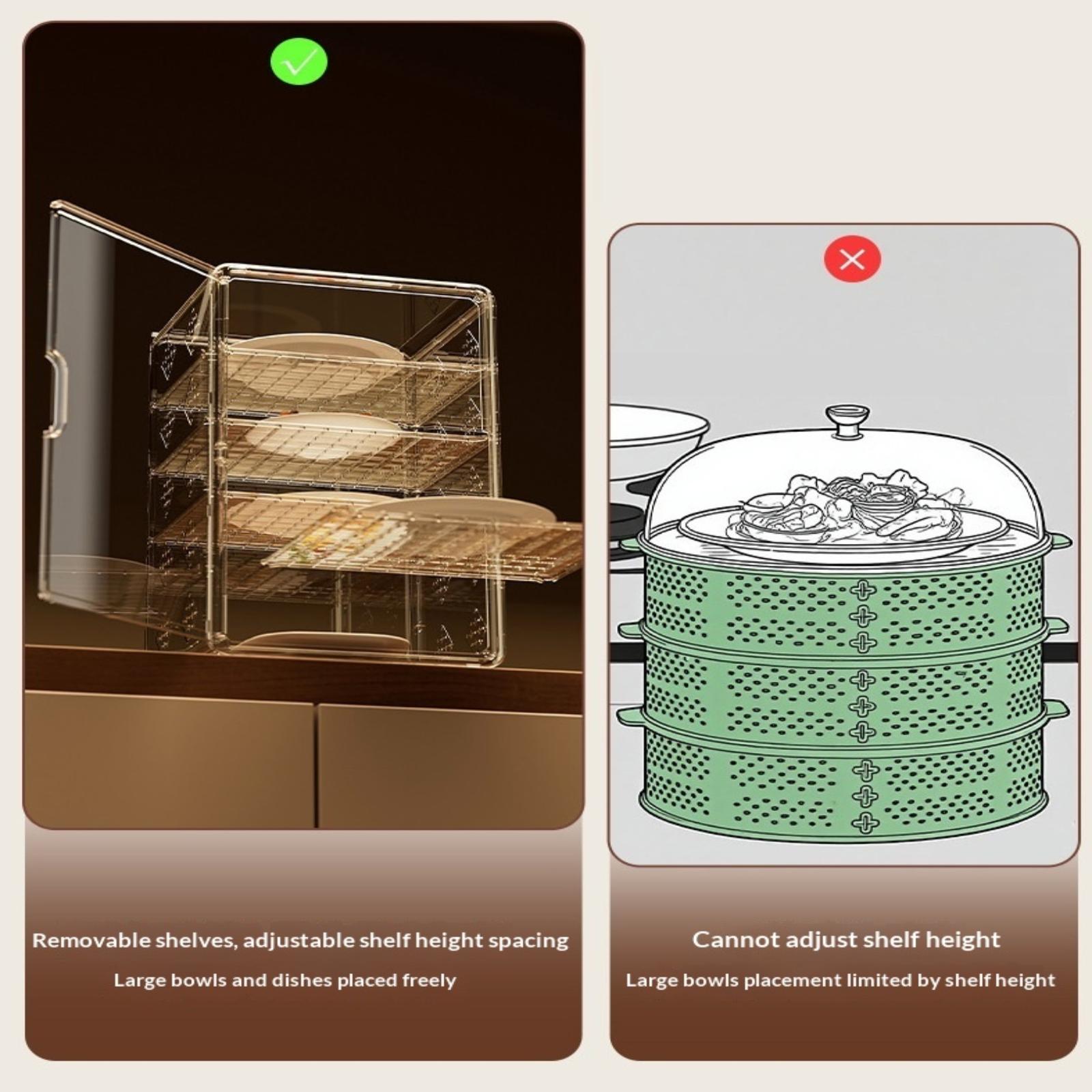 Removable shelves, adjustable shelf height spacing

Large bowls and dishes placed freely

Cannot adjust shelf height

Large bowls placement limited by shelf height