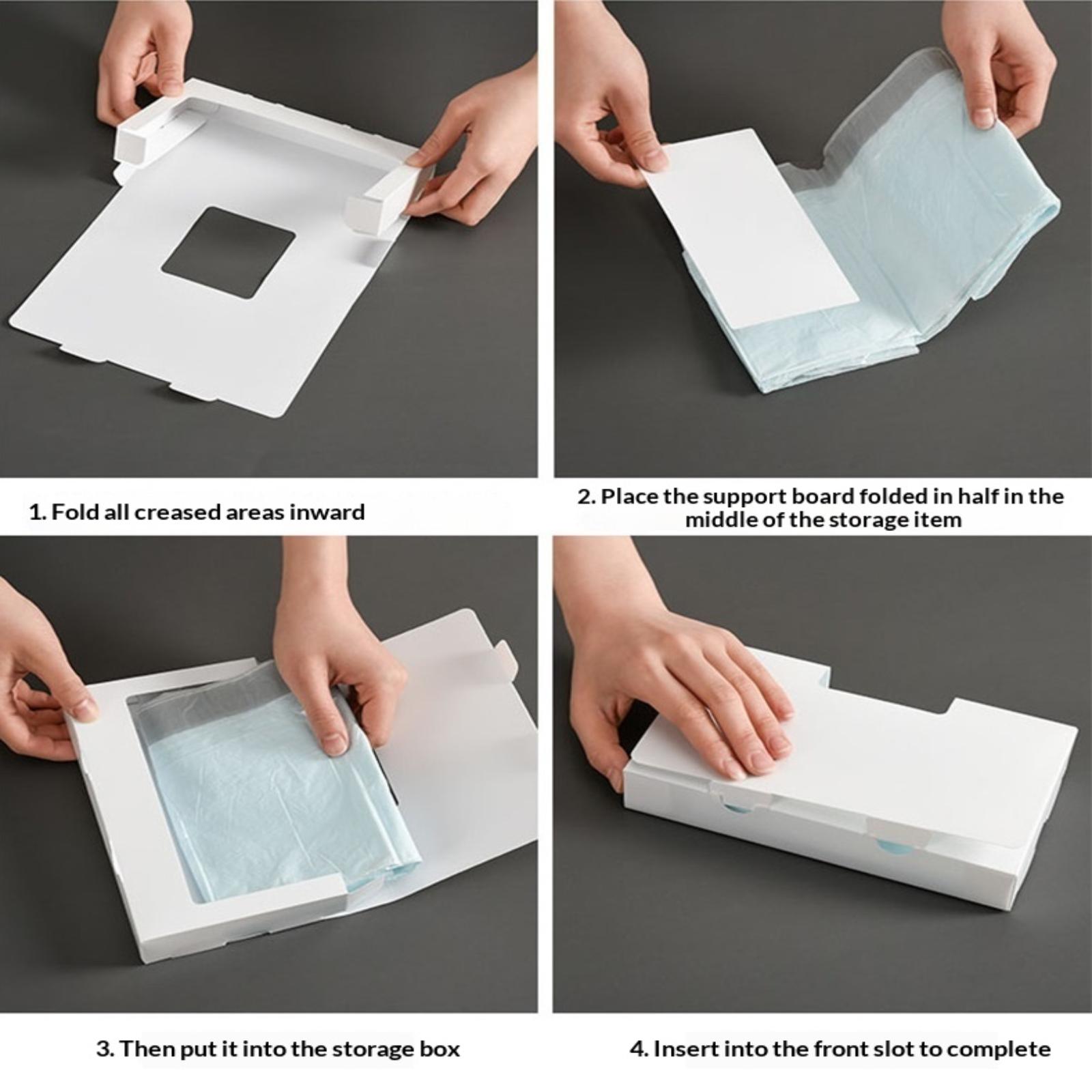 1. Fold all creased areas inward

2. Place the support board folded in half in the middle of the storage item

3. Then put it into the storage box

4. Insert into the front slot to complete