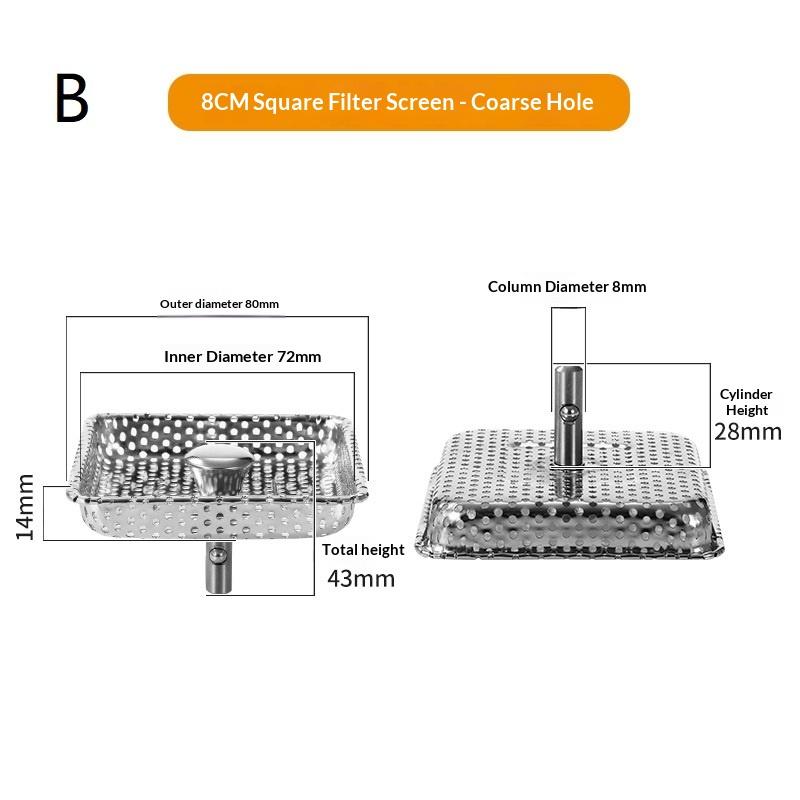 B

8CM Square Filter Screen - Coarse Hole

Outer diameter 80mm

Inner Diameter 72mm

14mm

Total height
43mm

Column Diameter 8mm

Cylinder Height
28mm