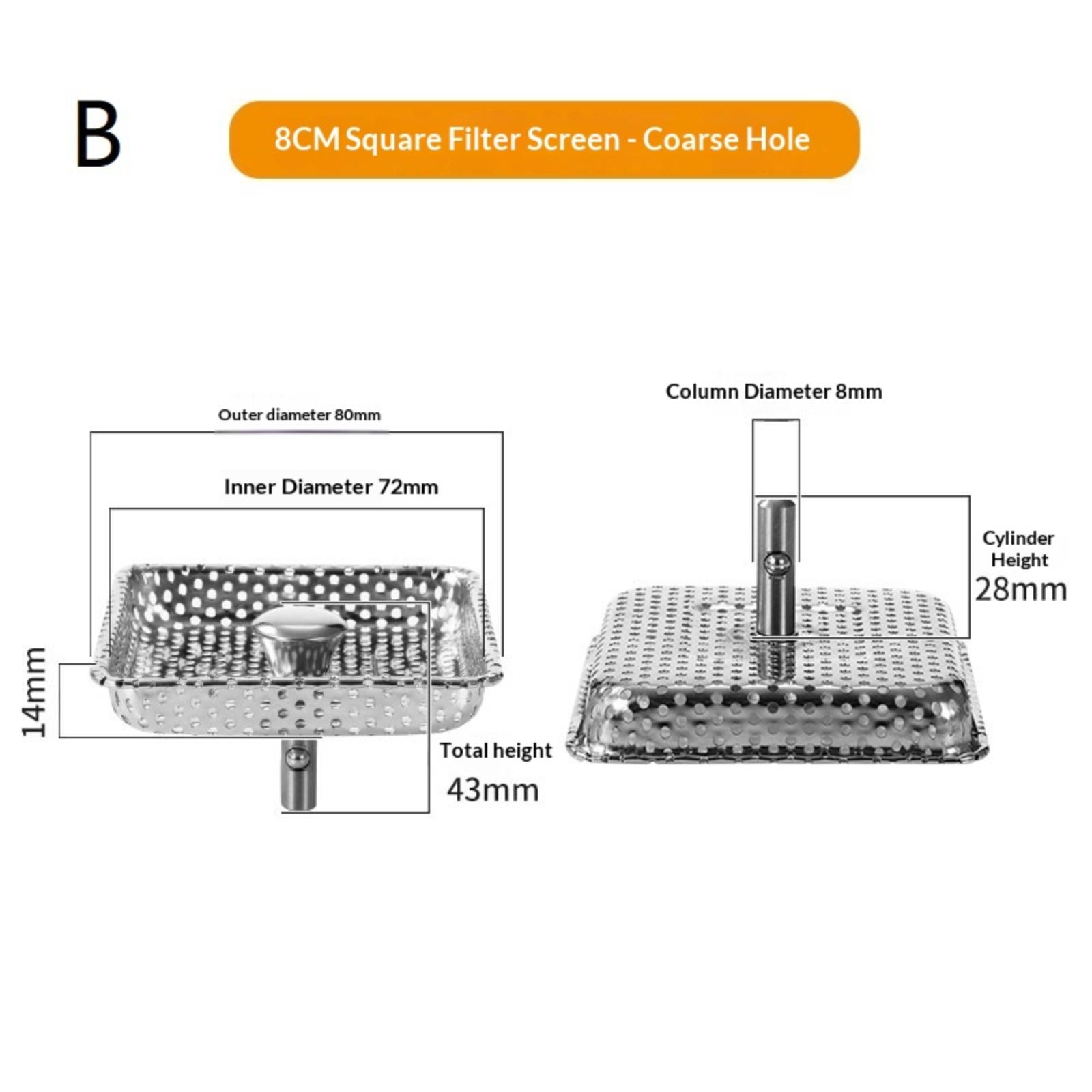 B

8CM Square Filter Screen - Coarse Hole

Outer diameter 80mm

Inner Diameter 72mm

14mm

Total height
43mm

Column Diameter 8mm

Cylinder Height
28mm