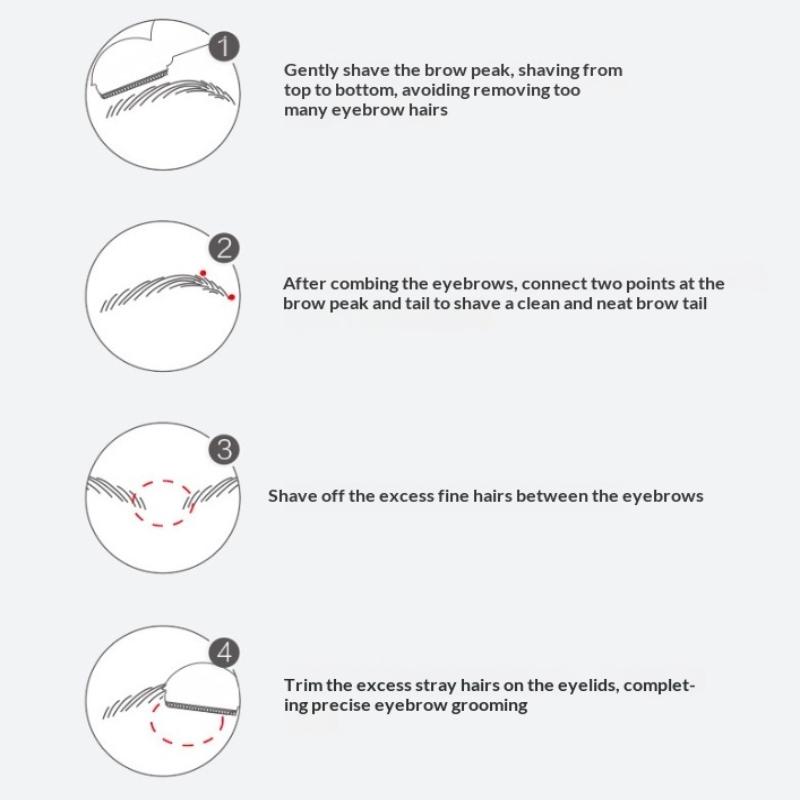 1

Gently shave the brow peak, shaving from top to bottom, avoiding removing too many eyebrow hairs

2

After combing the eyebrows, connect two points at the brow peak and tail to shave a clean and neat brow tail

3

Shave off the excess fine hairs between the eyebrows

4

Trim the excess stray hairs on the eyelids, completing precise eyebrow grooming