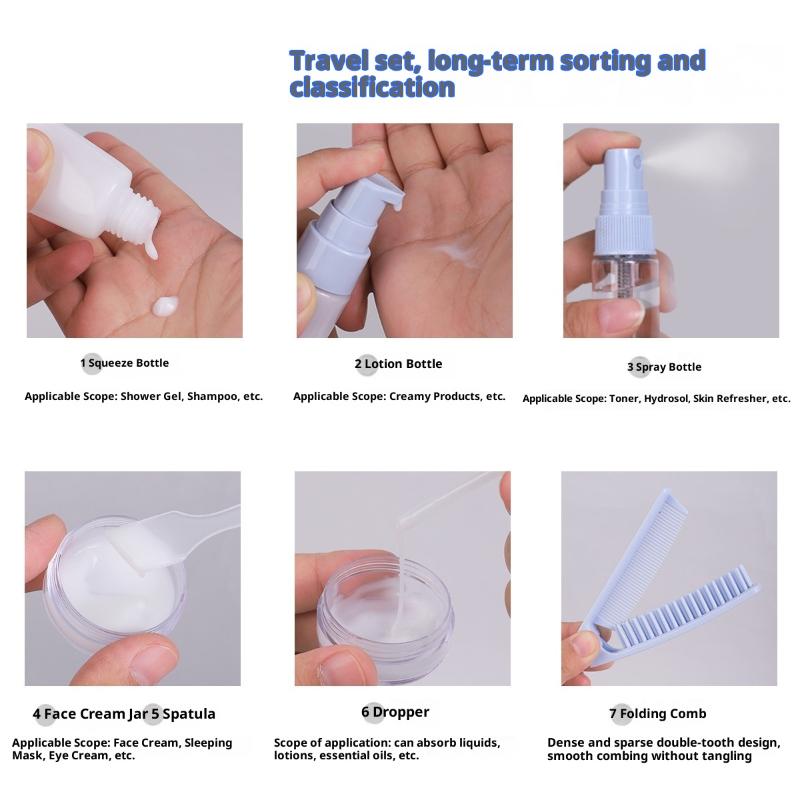 Travel set, long-term sorting and classification

1 Squeeze Bottle

Applicable Scope: Shower Gel, Shampoo, etc.

2 Lotion Bottle

Applicable Scope: Creamy Products, etc.

3 Spray Bottle

Applicable Scope: Toner, Hydrosol, Skin Refresher, etc.

4 Face Cream Jar 5 Spatula

Applicable Scope: Face Cream, Sleeping Mask, Eye Cream, etc.

6 Dropper

Scope of application: can absorb liquids, lotions, essential oils, etc.

7 Folding Comb

Dense and sparse double-tooth design, smooth combing without tangling