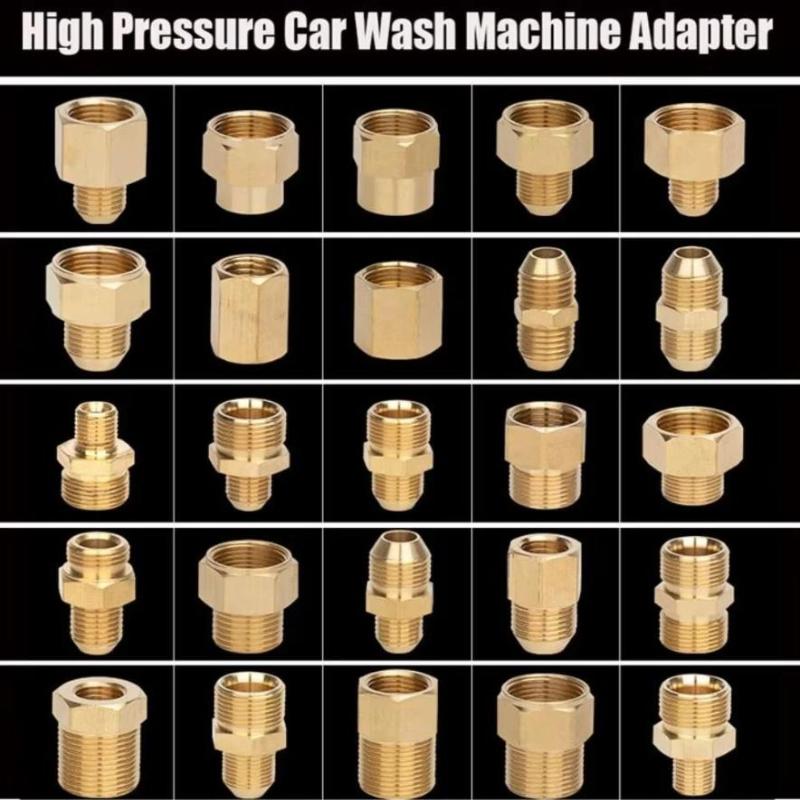 High Pressure Car Wash Machine Adapter