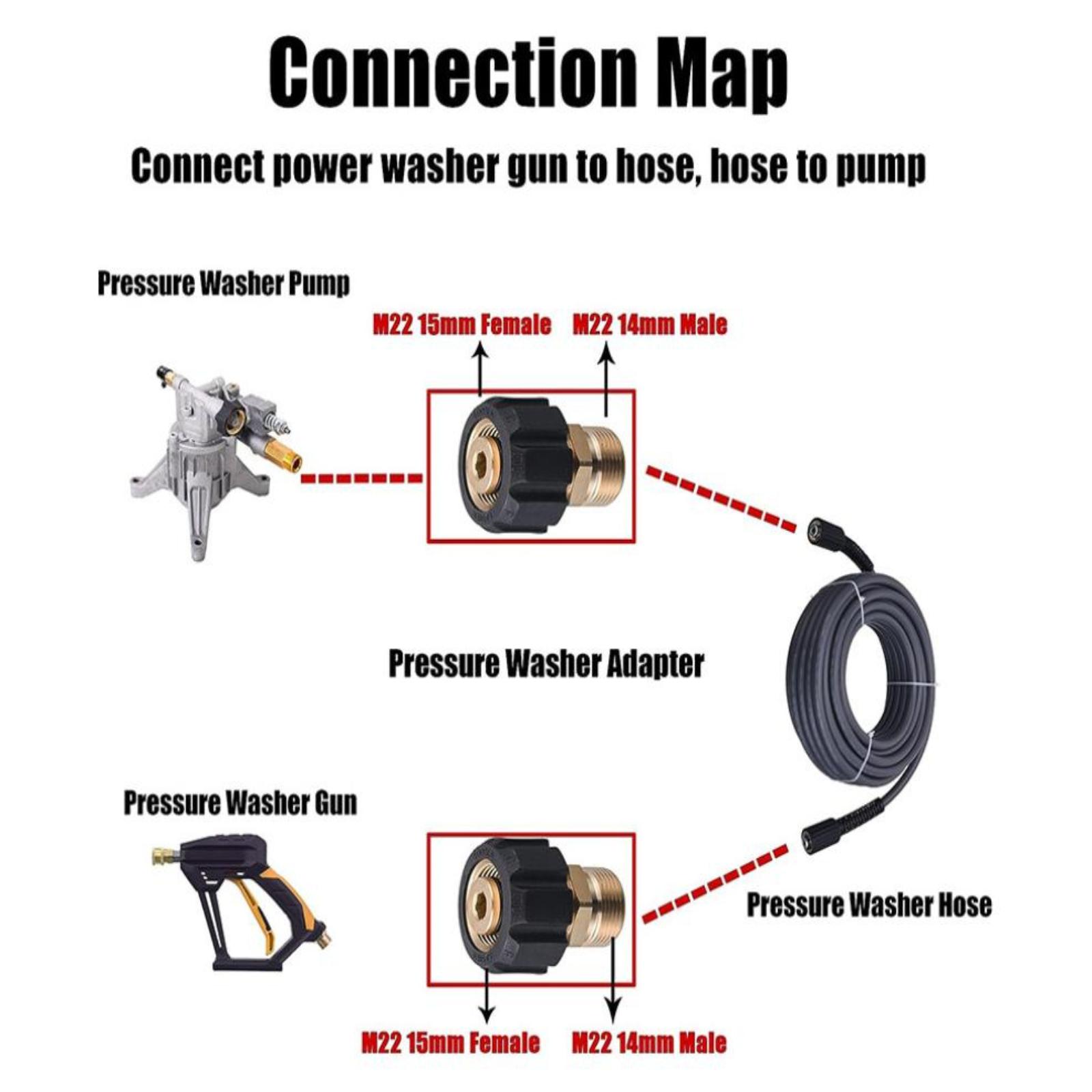 Connection Map

Connect power washer gun to hose, hose to pump

Pressure Washer Pump

M22 15mm Female

M22 14mm Male

Pressure Washer Adapter

Pressure Washer Gun

Pressure Washer Hose

M22 15mm Female

M22 14mm Male