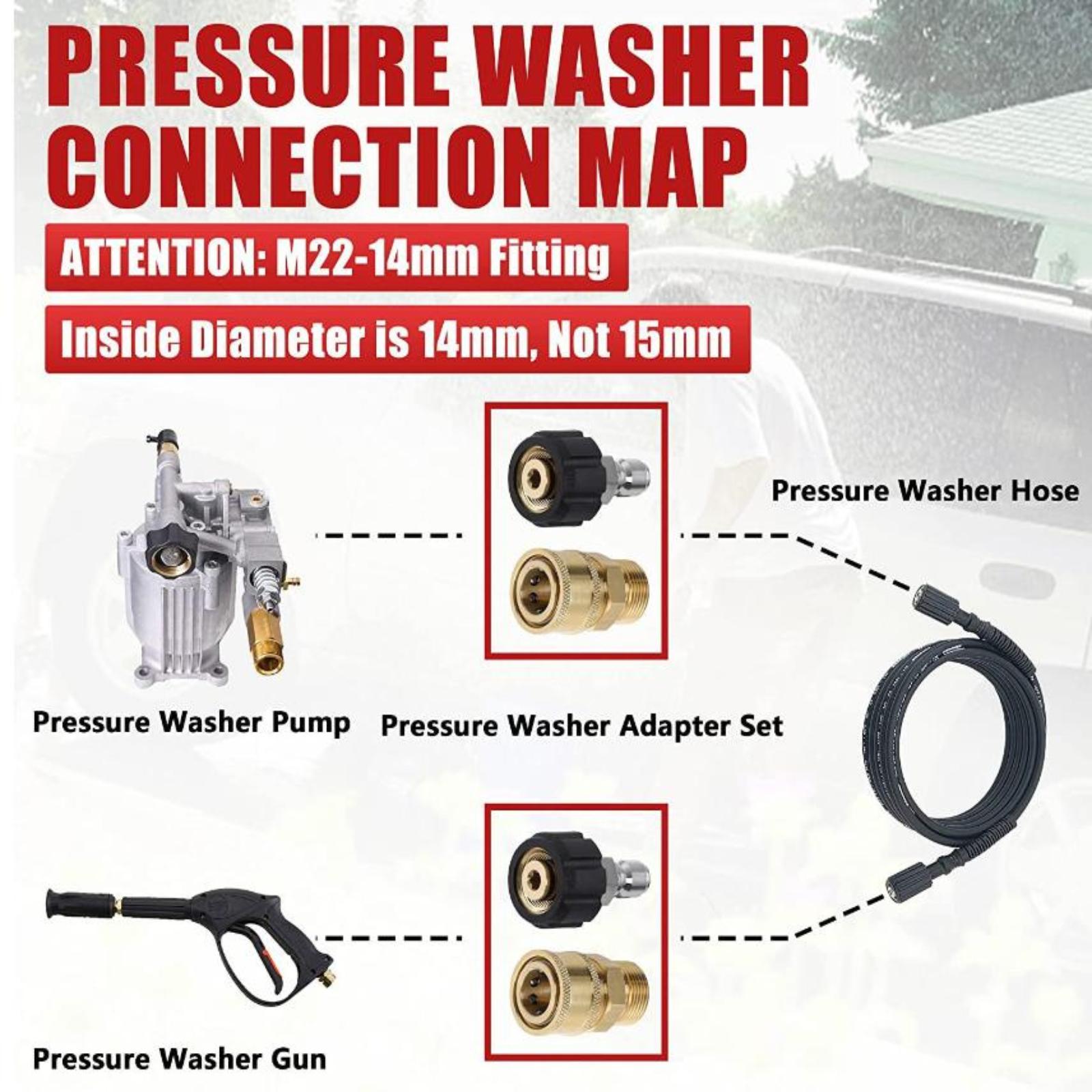 PRESSURE WASHER CONNECTION MAP

ATTENTION: M22-14mm Fitting

Inside Diameter is 14mm, Not 15mm

Pressure Washer Hose

Pressure Washer Pump

Pressure Washer Adapter Set

Pressure Washer Gun