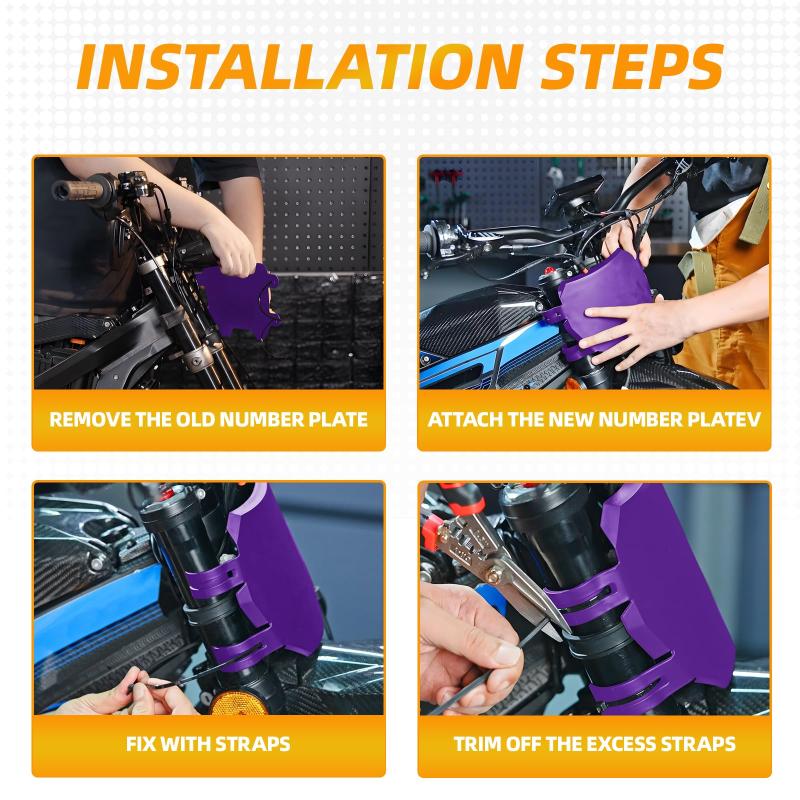 INSTALLATION STEPS

REMOVE THE OLD NUMBER PLATE

ATTACH THE NEW NUMBER PLATEV

FIX WITH STRAPS

TRIM OFF THE EXCESS STRAPS