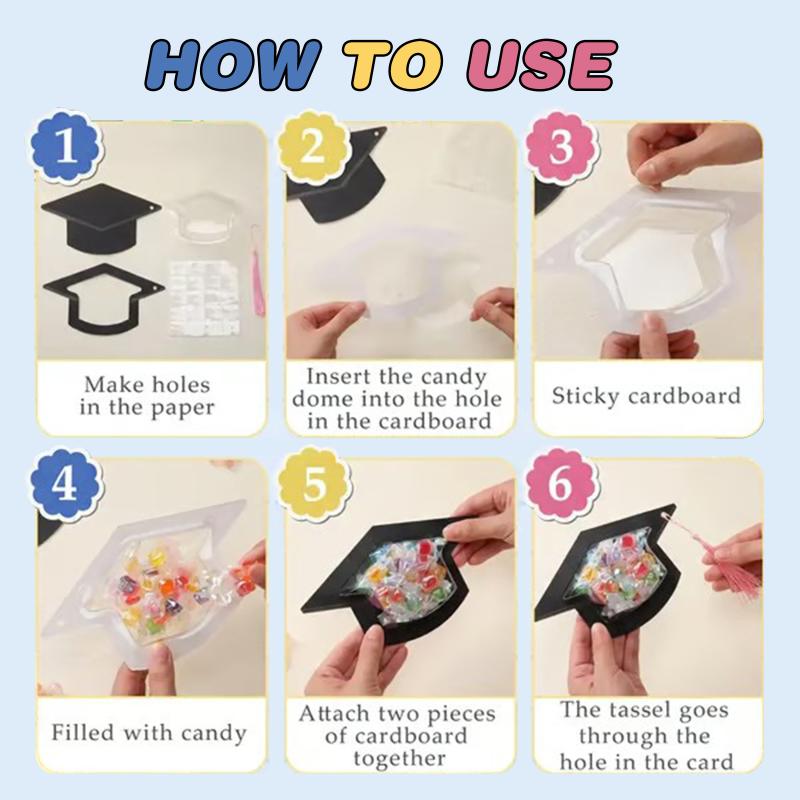 HOW TO USE

1

Make holes in the paper

2

Insert the candy dome into the hole in the cardboard

3

Sticky cardboard

4

Filled with candy

5

Attach two pieces of cardboard together

6

The tassel goes through the hole in the card