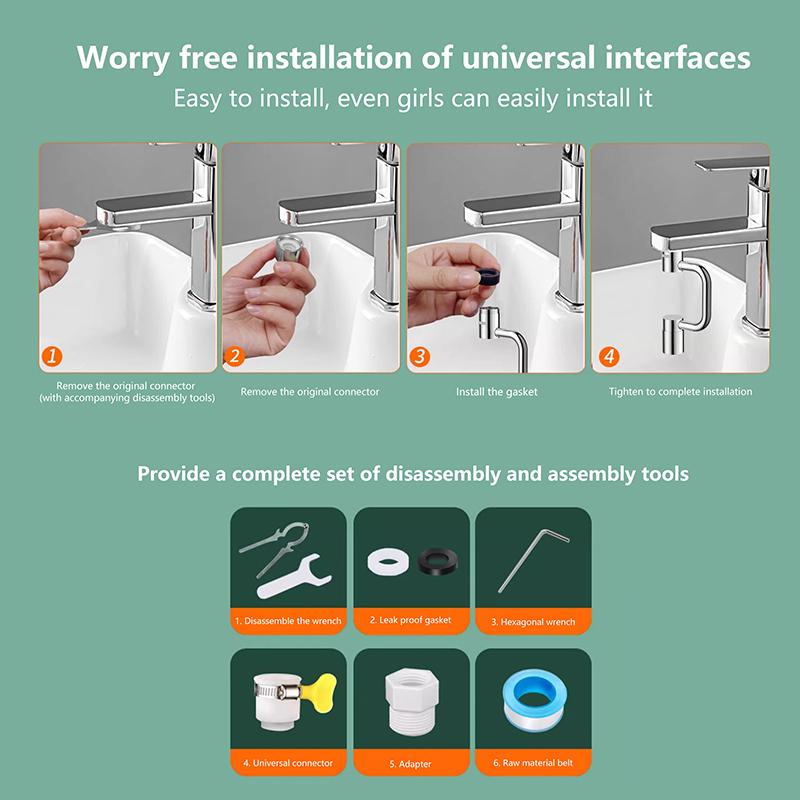 Worry free installation of universal interfaces

Easy to install, even girls can easily install it

1

Remove the original connector (with accompanying disassembly tools)

2

Remove the original connector

3

Install the gasket

4

Tighten to complete installation

Provide a complete set of disassembly and assembly tools

1. Disassemble the wrench

2. Leak proof gasket

3. Hexagonal wrench

4. Universal connector

5. Adapter

6. Raw material belt