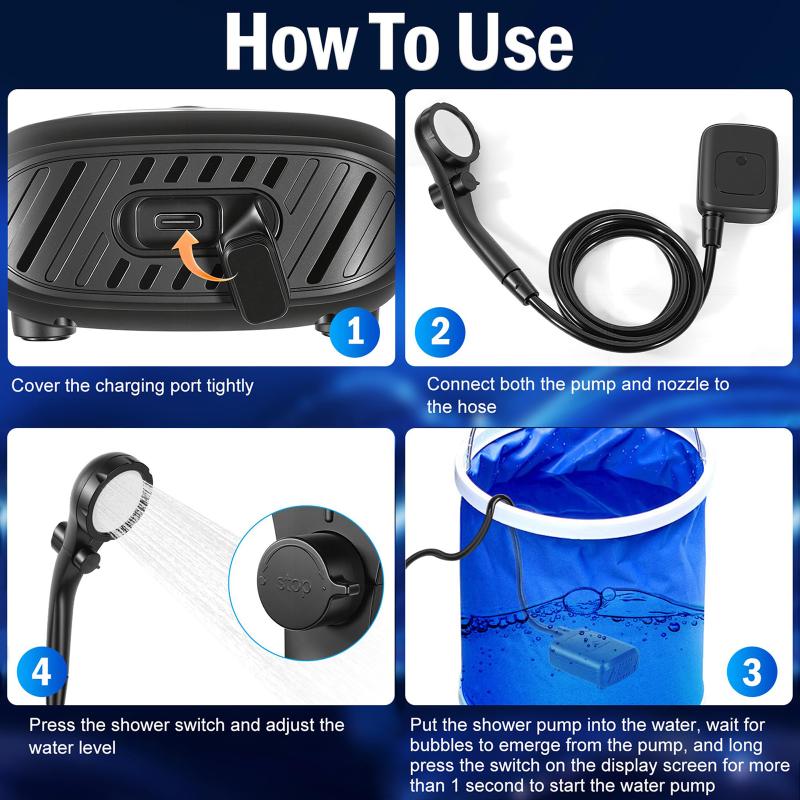 How To Use

1

Cover the charging port tightly

2

Connect both the pump and nozzle to the hose

stop

4

Press the shower switch and adjust the water level

3

Put the shower pump into the water, wait for bubbles to emerge from the pump, and long press the switch on the display screen for more than 1 second to start the water pump