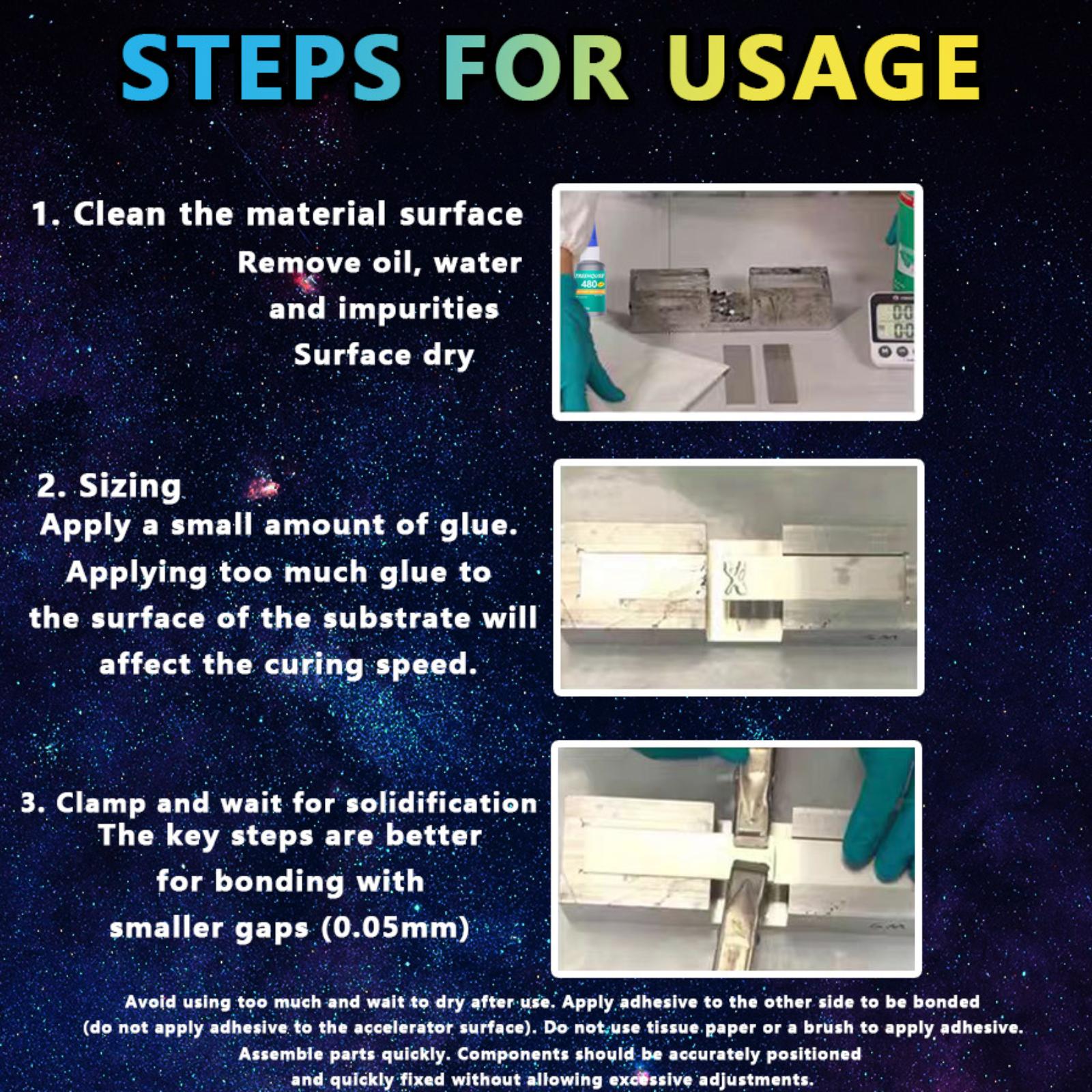 STEPS FOR USAGE

1. Clean the material surface
Remove oil, water and impurities
Surface dry

480

2. Sizing
Apply a small amount of glue. Applying too much glue to the surface of the substrate will affect the curing speed.

3. Clamp and wait for solidification
The key steps are better for bonding with smaller gaps (0.05mm)

Avoid using too much and wait to dry after use. Apply adhesive to the other side to be bonded (do not apply adhesive to the accelerator surface). Do not use tissue paper or a brush to apply adhesive. Assemble parts quickly. Components should be accurately positioned and quickly fixed without allowing excessive adjustments.