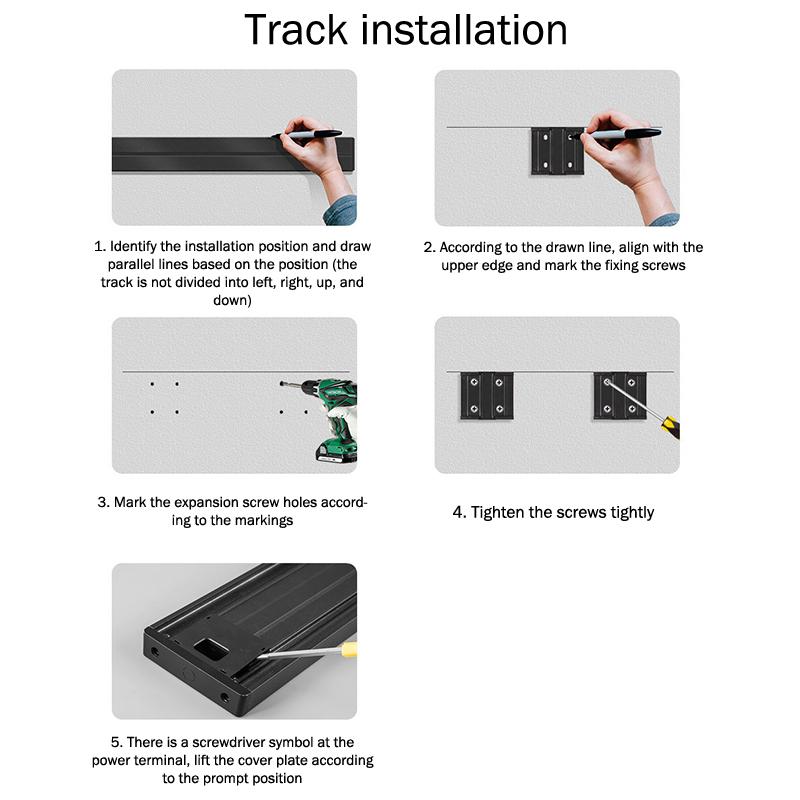 Track installation

1. Identify the installation position and draw parallel lines based on the position (the track is not divided into left, right, up, and down)

2. According to the drawn line, align with the upper edge and mark the fixing screws

3. Mark the expansion screw holes according to the markings

4. Tighten the screws tightly

5. There is a screwdriver symbol at the power terminal, lift the cover plate according to the prompt position