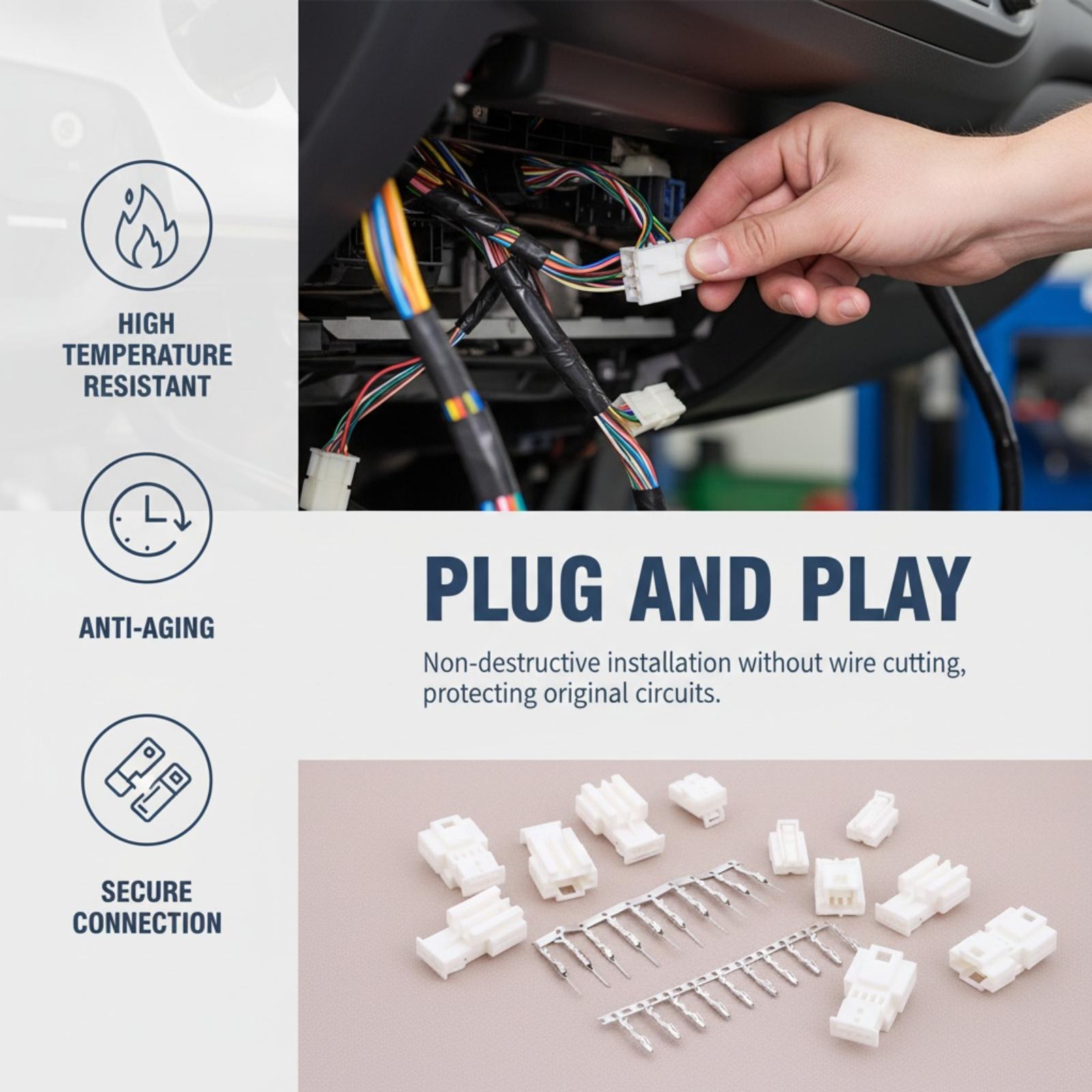 HIGH TEMPERATURE RESISTANT

ANTI-AGING

SECURE CONNECTION

PLUG AND PLAY

Non-destructive installation without wire cutting, protecting original circuits.