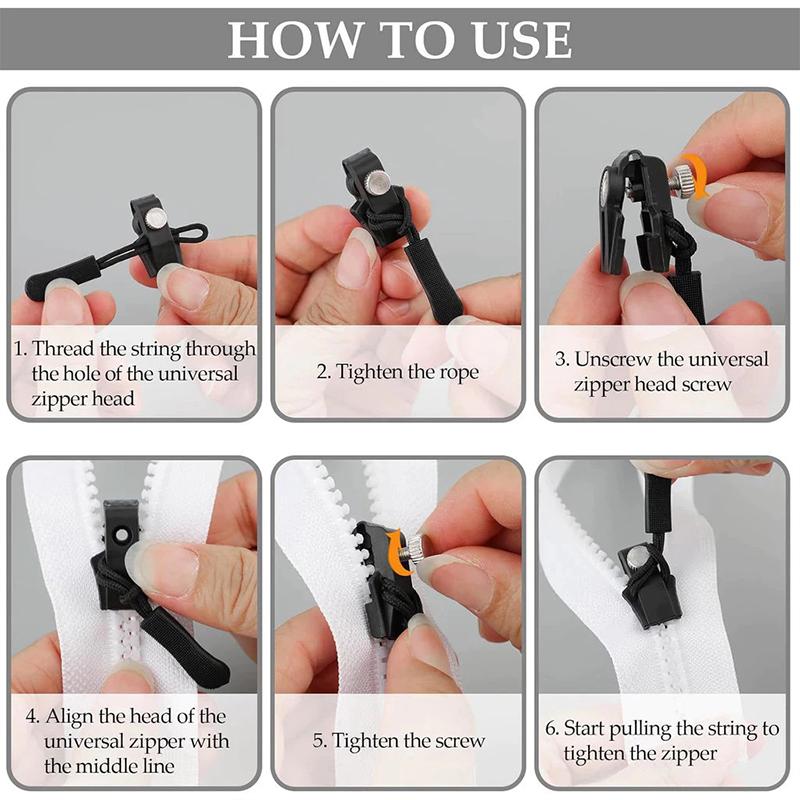 HOW TO USE

1. Thread the string through the hole of the universal zipper head

2. Tighten the rope

3. Unscrew the universal zipper head screw

4. Align the head of the universal zipper with the middle line

5. Tighten the screw

6. Start pulling the string to tighten the zipper