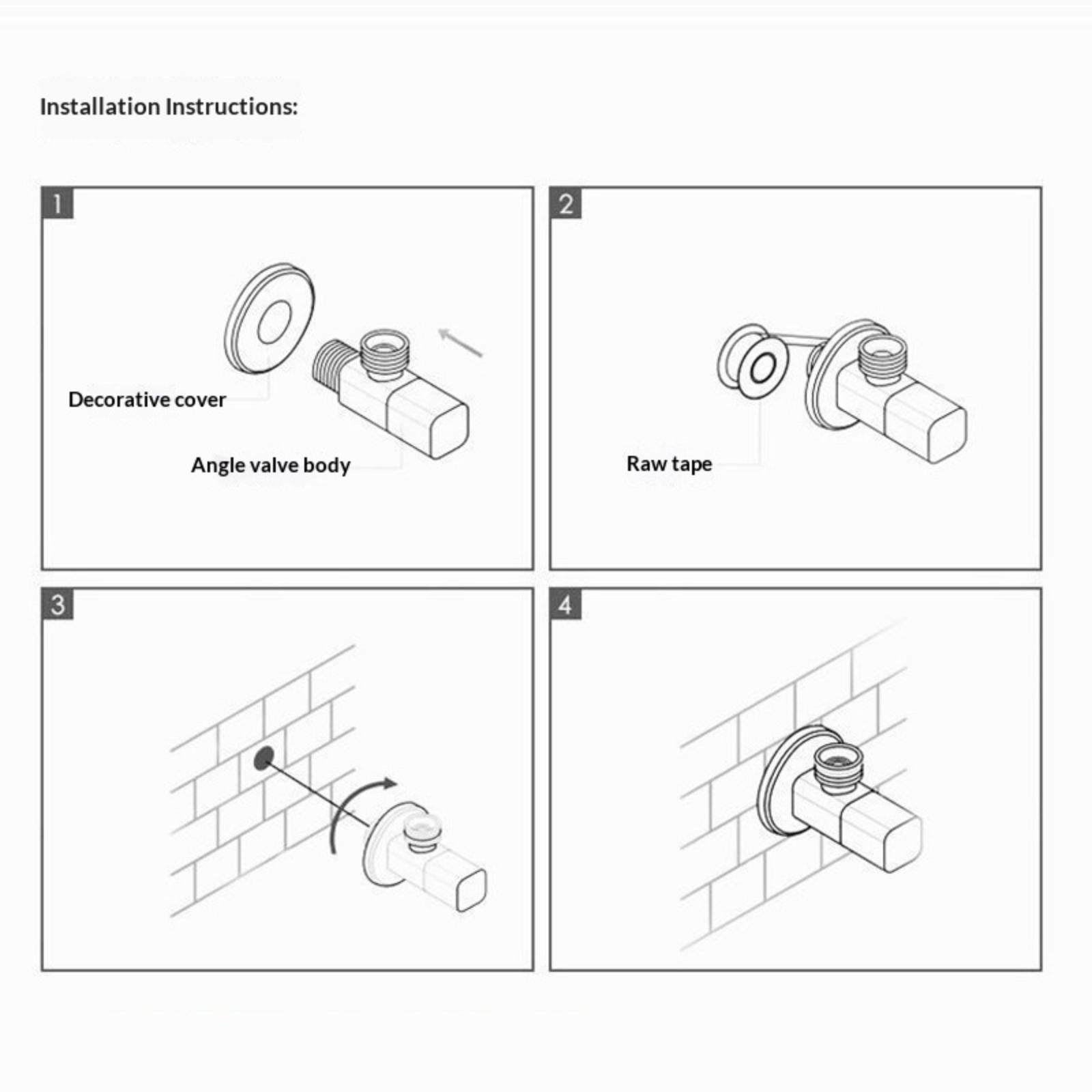 Installation Instructions:

1

Decorative cover

Angle valve body

2

Raw tape

3

4