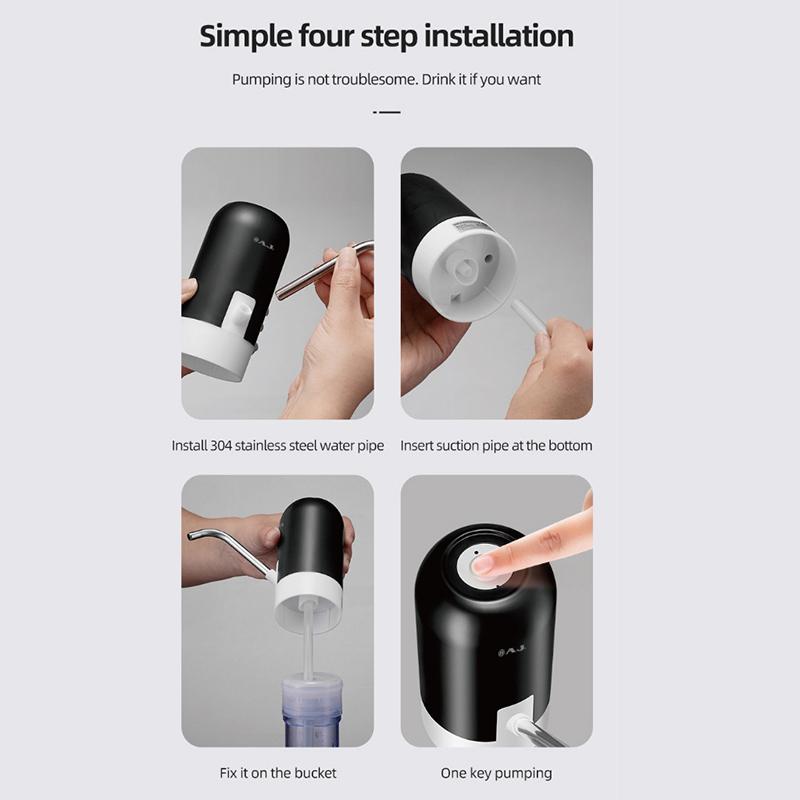 Simple four step installation

Pumping is not troublesome. Drink it if you want

Install 304 stainless steel water pipe

Insert suction pipe at the bottom

Fix it on the bucket

One key pumping