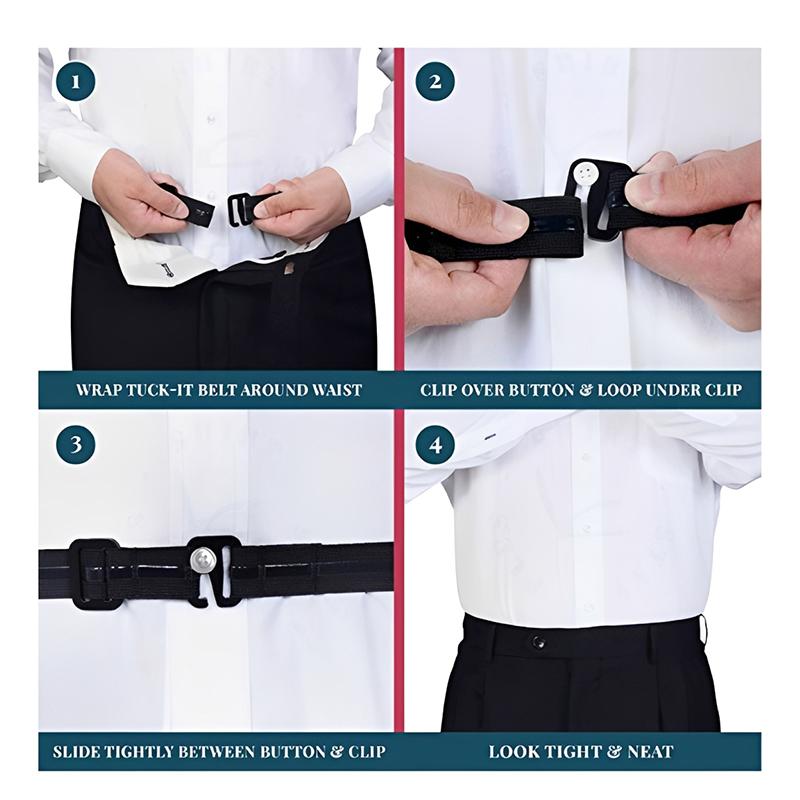 1

WRAP TUCK-IT BELT AROUND WAIST

2

CLIP OVER BUTTON & LOOP UNDER CLIP

3

SLIDE TIGHTLY BETWEEN BUTTON & CLIP

4

LOOK TIGHT & NEAT