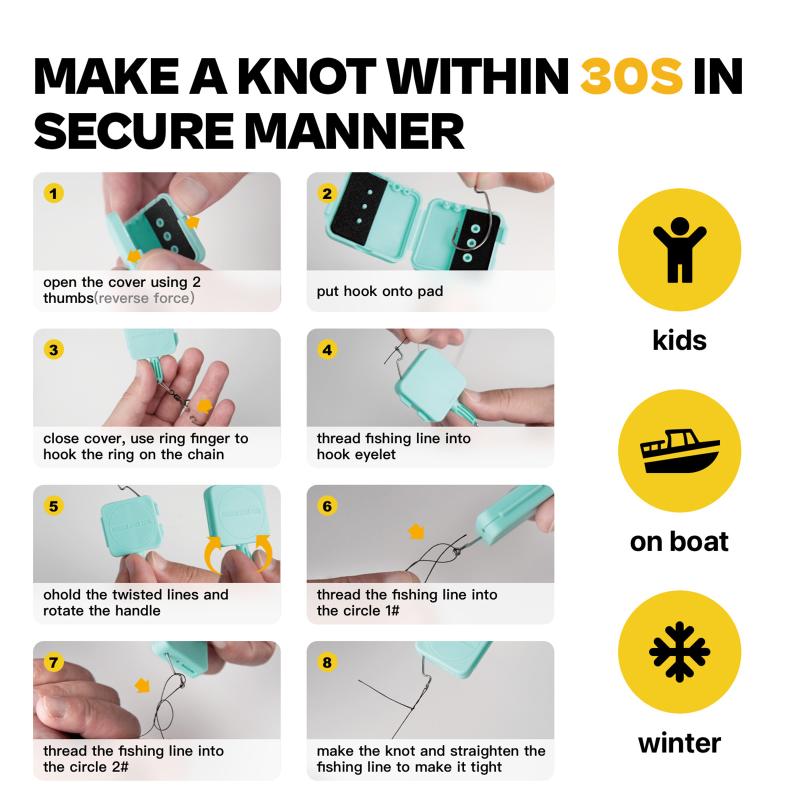 MAKE A KNOT WITHIN 30S IN SECURE MANNER

1
open the cover using 2 thumbs(reverse force)

2
put hook onto pad

3
close cover, use ring finger to hook the ring on the chain

4
thread fishing line into hook eyelet

5
ohold the twisted lines and rotate the handle

6
thread the fishing line into the circle 1#

7
thread the fishing line into the circle 2#

8
make the knot and straighten the fishing line to make it tight

kids

on boat

winter