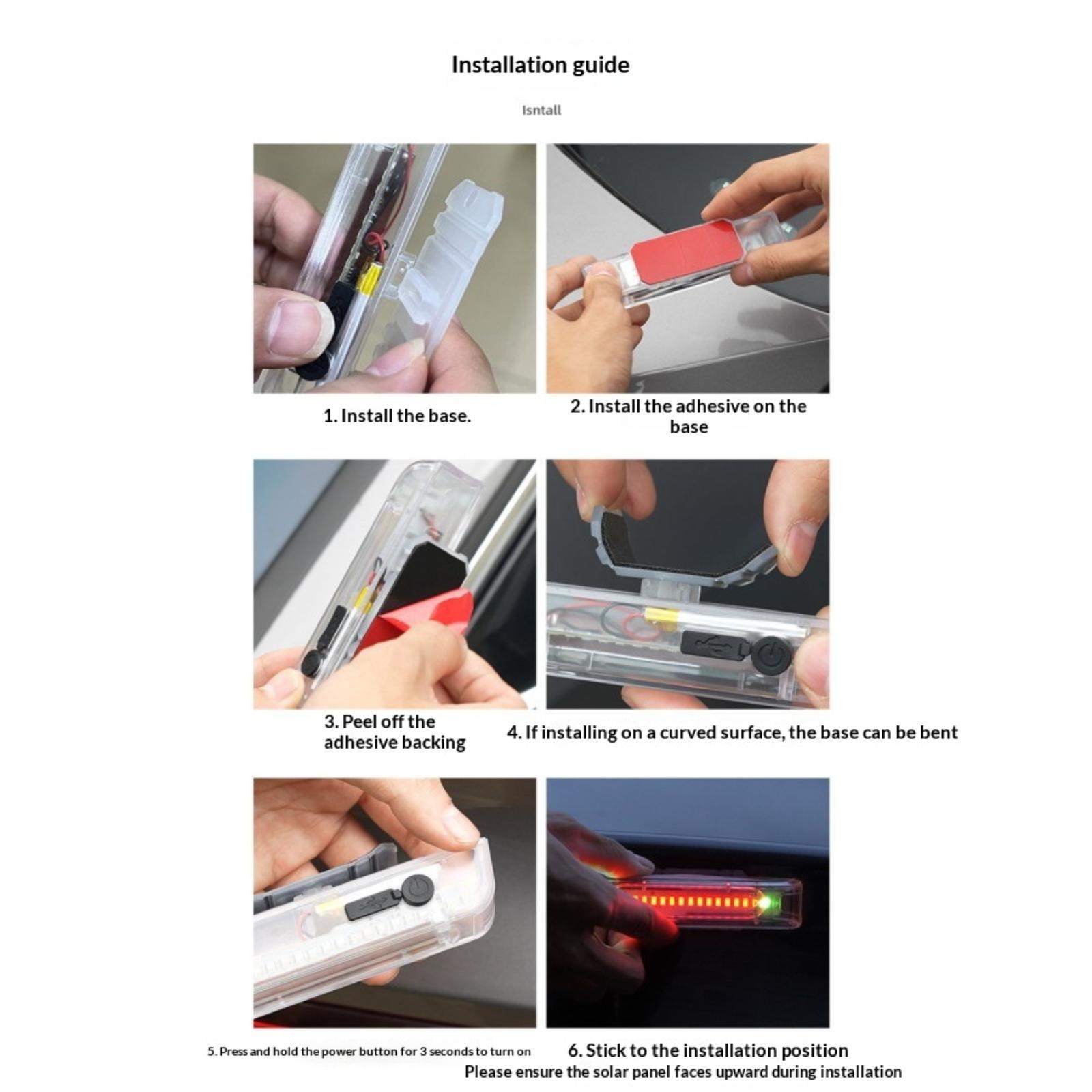 Installation guide

Isntall

1. Install the base.

2. Install the adhesive on the base

3. Peel off the adhesive backing

4. If installing on a curved surface, the base can be bent

5. Press and hold the power button for 3 seconds to turn on

6. Stick to the installation position
Please ensure the solar panel faces upward during installation