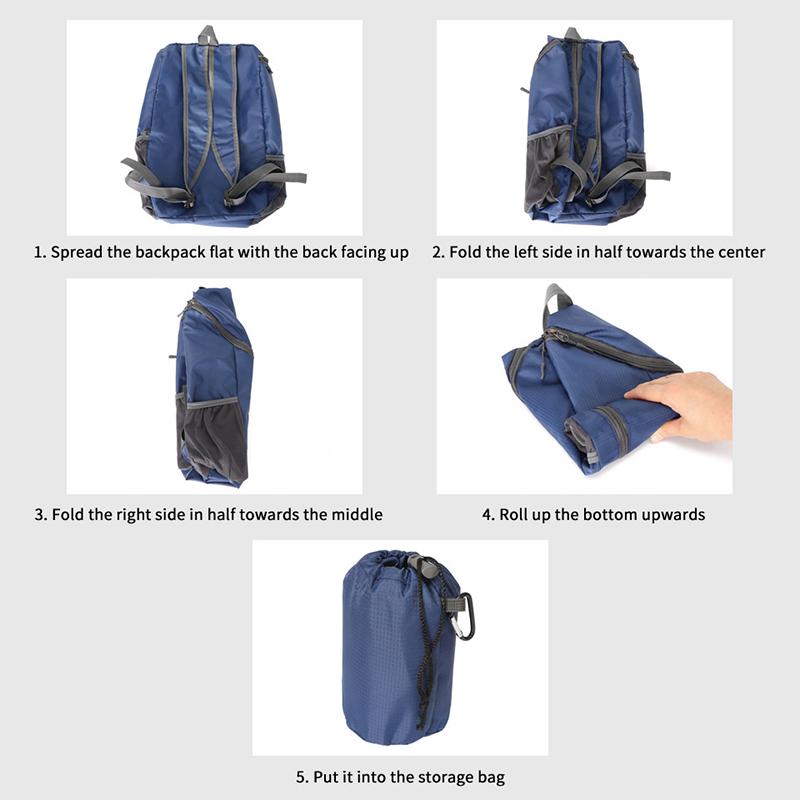 1. Spread the backpack flat with the back facing up

2. Fold the left side in half towards the center

3. Fold the right side in half towards the middle

4. Roll up the bottom upwards

5. Put it into the storage bag