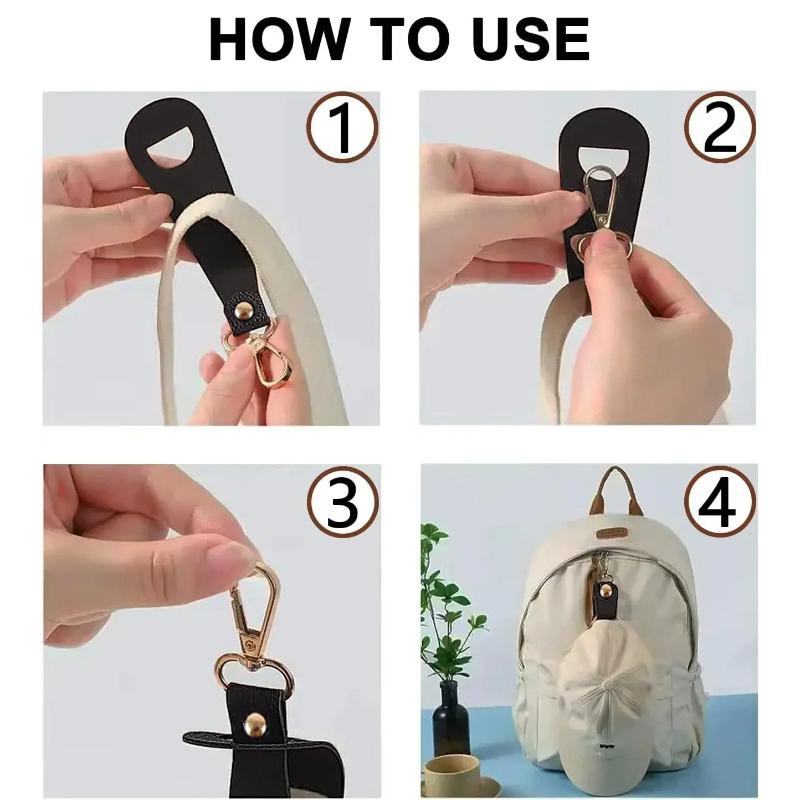 HOW TO USE

1

2

3

4