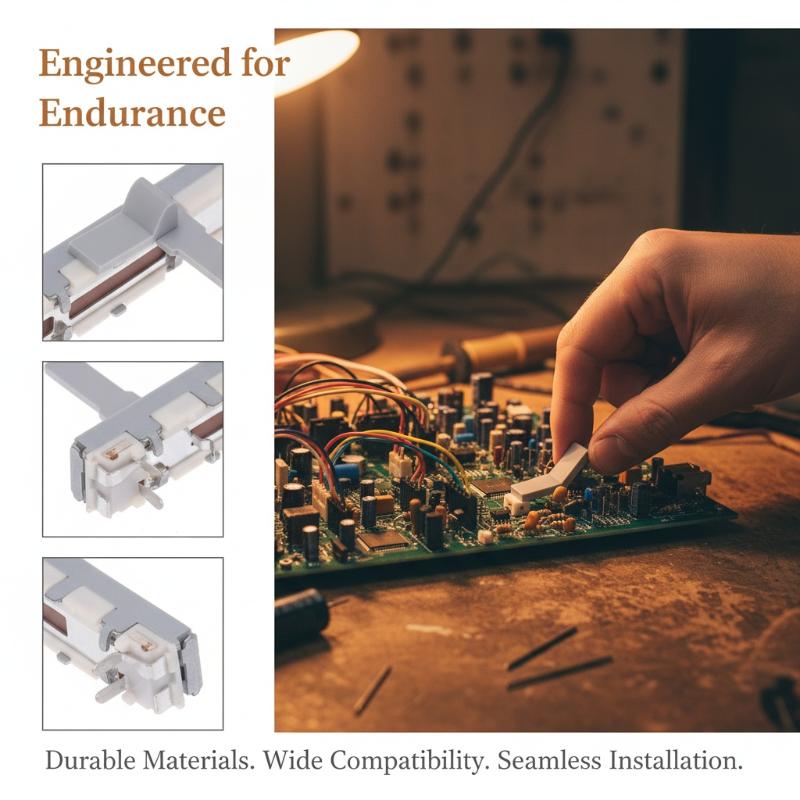 Engineered for Endurance

Durable Materials. Wide Compatibility. Seamless Installation.