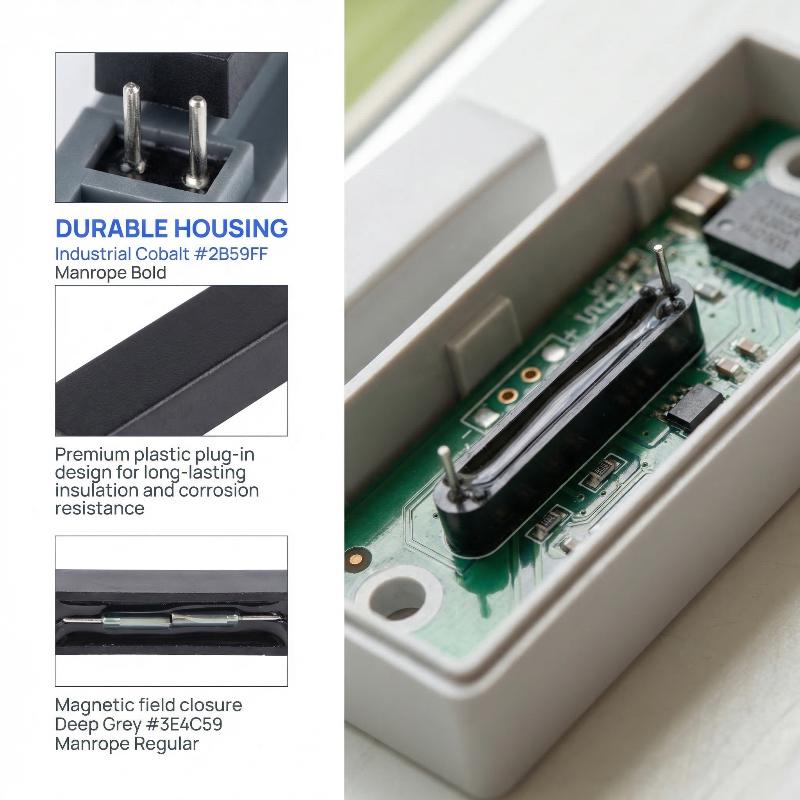 DURABLE HOUSING
Industrial Cobalt #2B59FF
Manrope Bold

Premium plastic plug-in design for long-lasting insulation and corrosion resistance

Magnetic field closure
Deep Grey #3E4C59
Manrope Regular