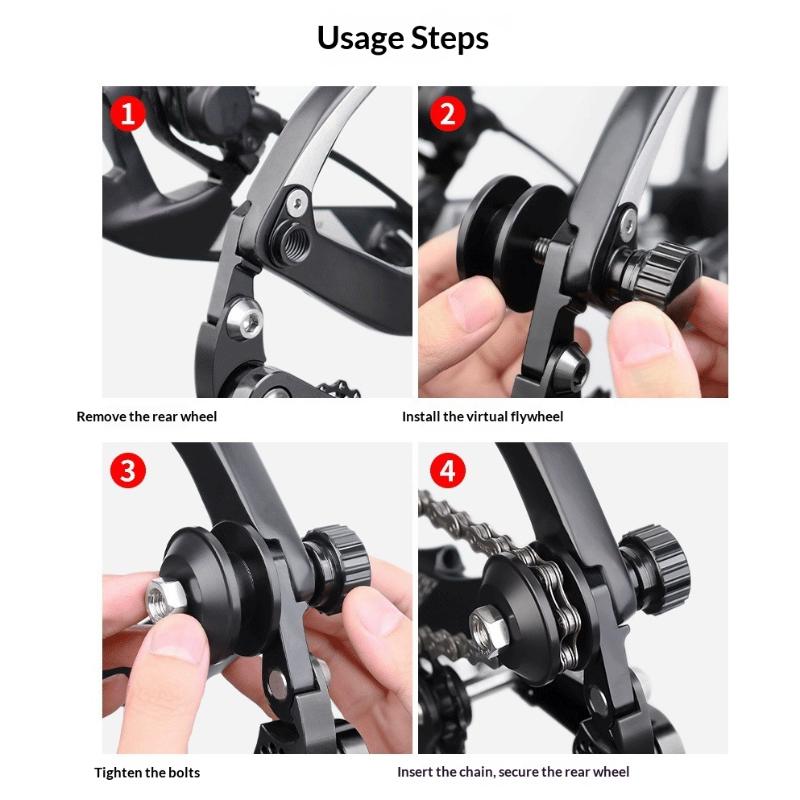 Usage Steps

1

Remove the rear wheel

2

Install the virtual flywheel

3

Tighten the bolts

4

Insert the chain, secure the rear wheel