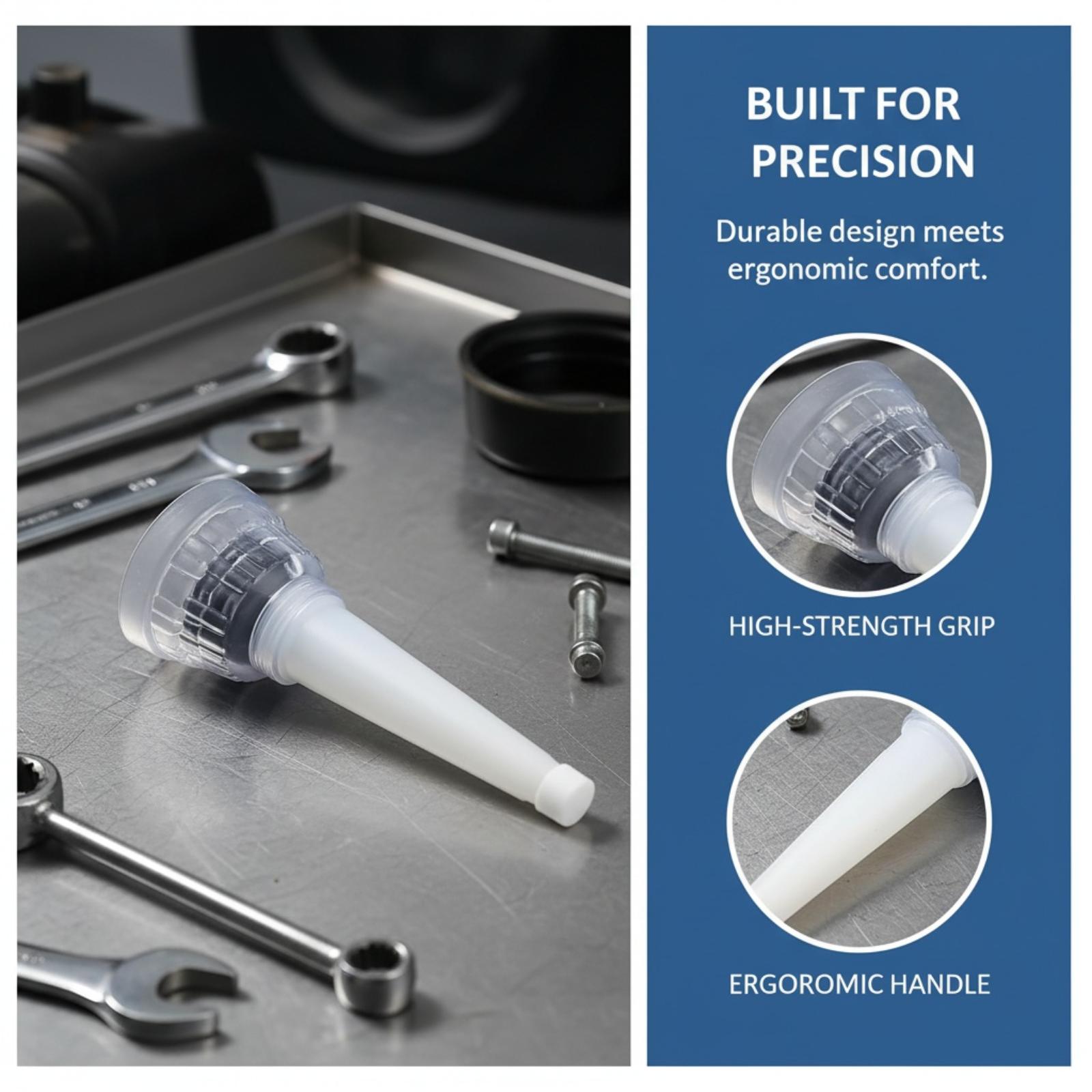 BUILT FOR PRECISION

Durable design meets ergonomic comfort.

HIGH-STRENGTH GRIP

ERGOROMIC HANDLE