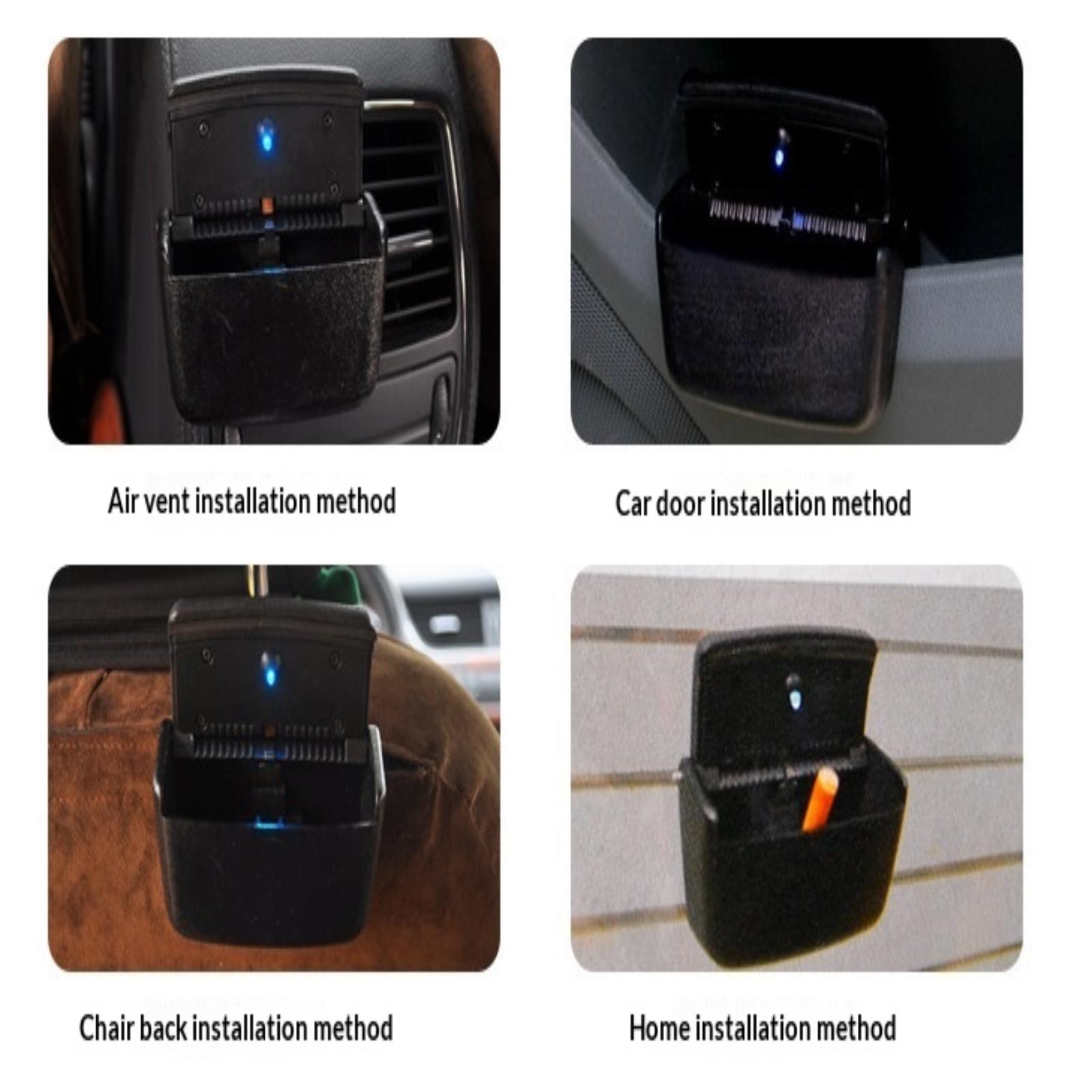 Air vent installation method

Car door installation method

Chair back installation method

Home installation method