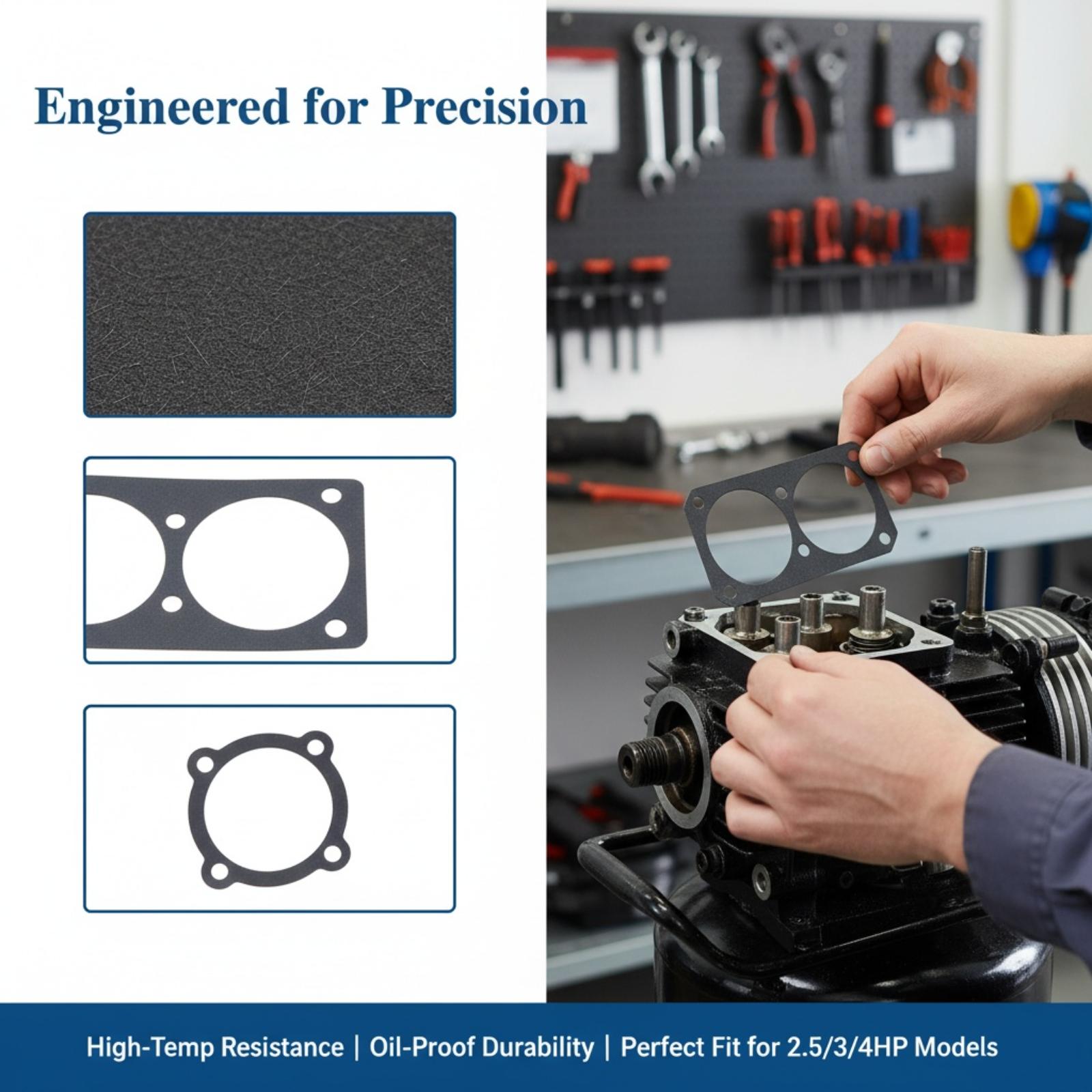 Engineered for Precision

High-Temp Resistance | Oil-Proof Durability | Perfect Fit for 2.5/3/4HP Models