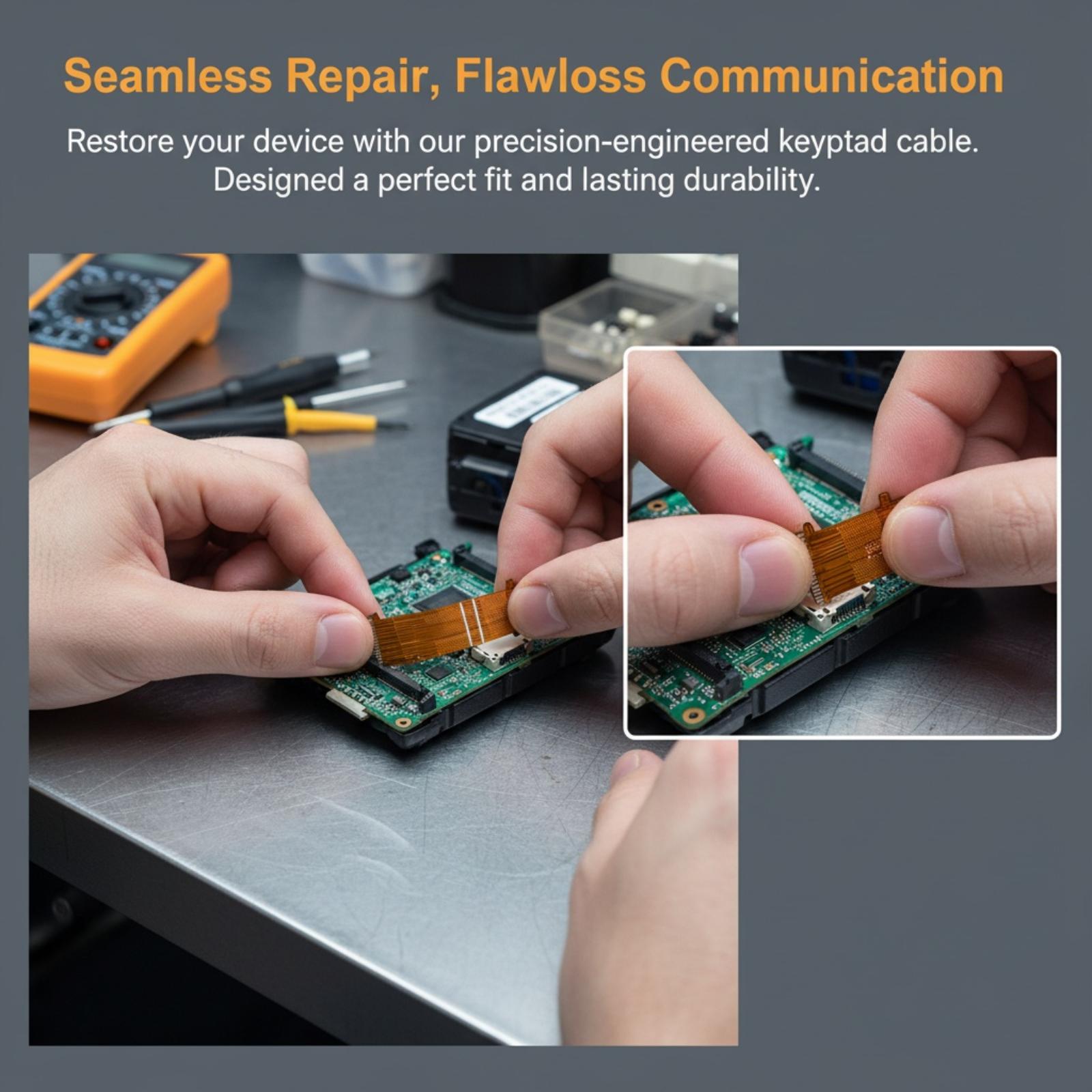 Seamless Repair, Flawloss Communication

Restore your device with our precision-engineered keyptad cable. Designed a perfect fit and lasting durability.