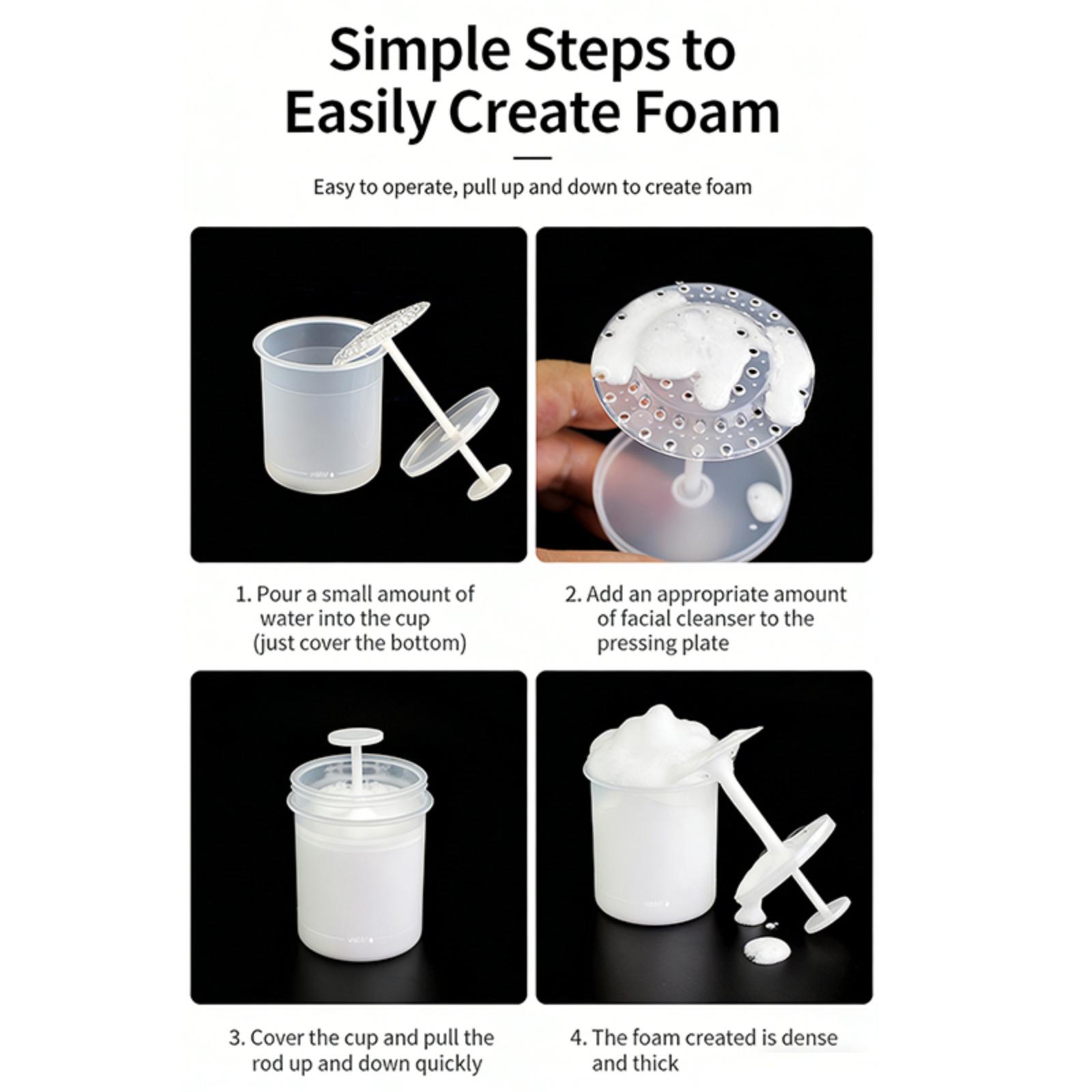 Simple Steps to Easily Create Foam

Easy to operate, pull up and down to create foam

1. Pour a small amount of water into the cup (just cover the bottom)

2. Add an appropriate amount of facial cleanser to the pressing plate

3. Cover the cup and pull the rod up and down quickly

4. The foam created is dense and thick