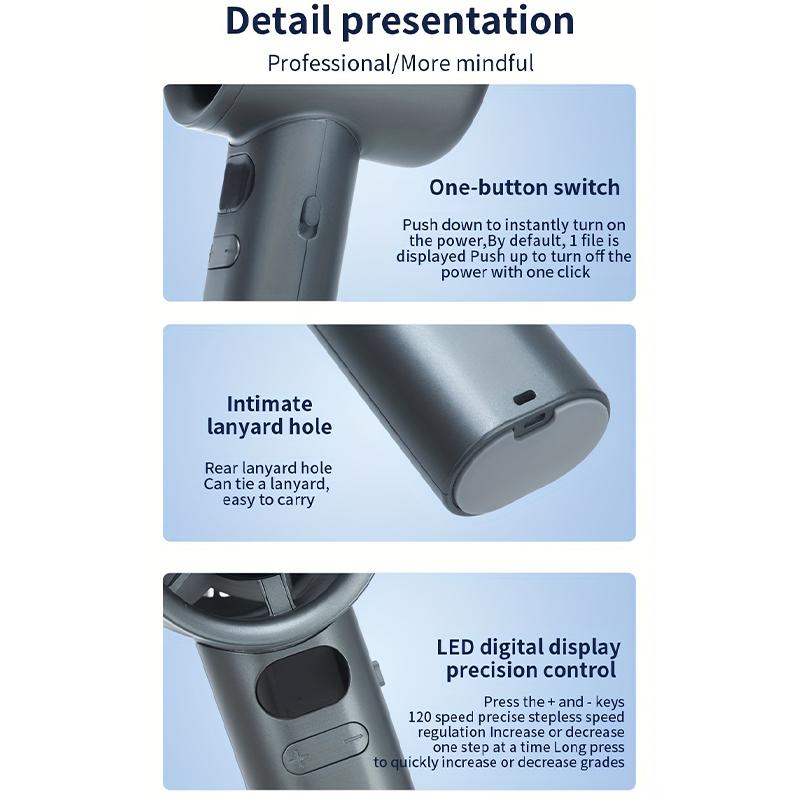 Detail presentation

Professional/More mindful

One-button switch

Push down to instantly turn on the power,By default, 1 file is displayed Push up to turn off the power with one click

Intimate lanyard hole

Rear lanyard hole Can tie a lanyard, easy to carry

LED digital display precision control

Press the + and - keys 120 speed precise stepless speed regulation Increase or decrease one step at a time Long press to quickly increase or decrease grades