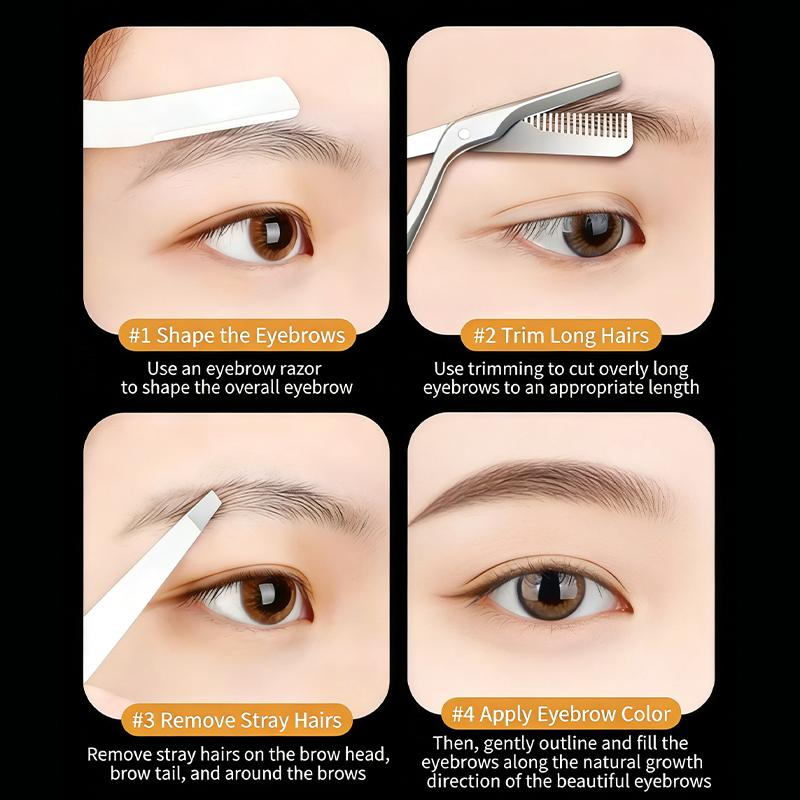 #1 Shape the Eyebrows

Use an eyebrow razor to shape the overall eyebrow

#2 Trim Long Hairs

Use trimming to cut overly long eyebrows to an appropriate length

#3 Remove Stray Hairs

Remove stray hairs on the brow head, brow tail, and around the brows

#4 Apply Eyebrow Color

Then, gently outline and fill the eyebrows along the natural growth direction of the beautiful eyebrows