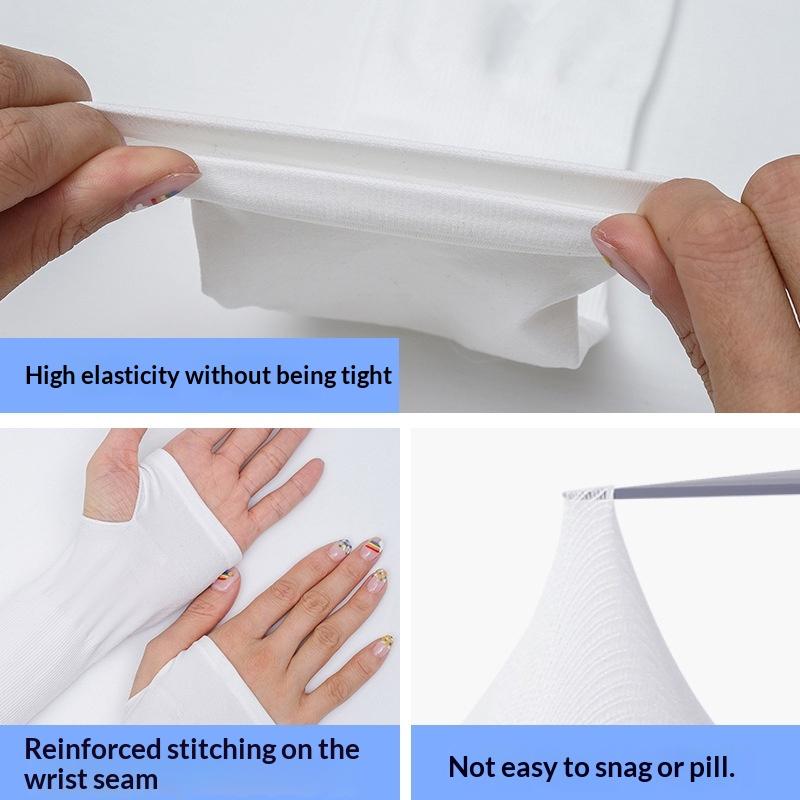 High elasticity without being tight

Reinforced stitching on the wrist seam

Not easy to snag or pill.