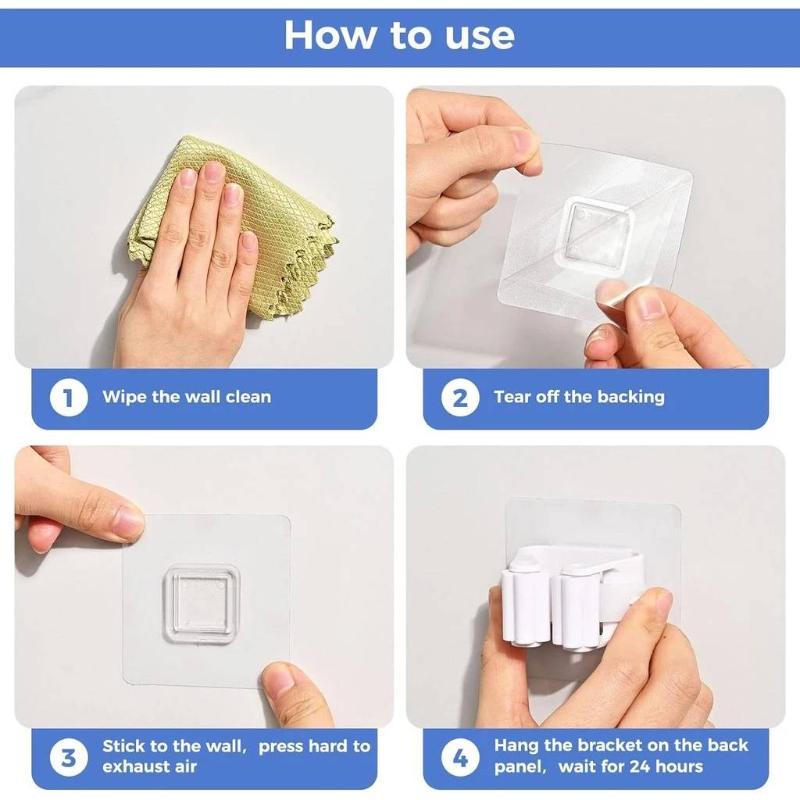 How to use

1 Wipe the wall clean

2 Tear off the backing

3 Stick to the wall, press hard to exhaust air

4 Hang the bracket on the back panel, wait for 24 hours