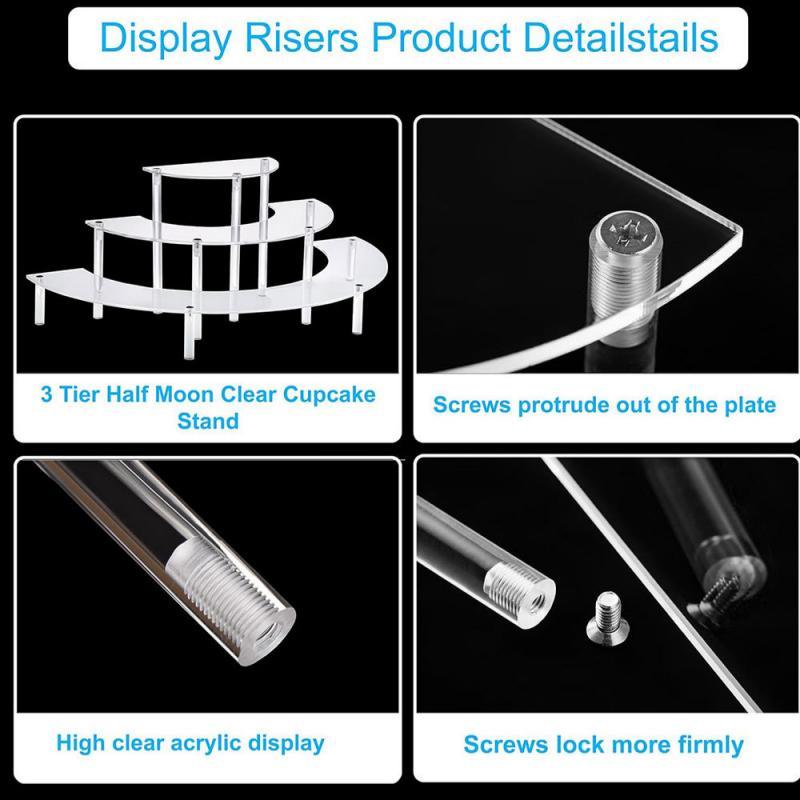 Display Risers Product Detailstails

3 Tier Half Moon Clear Cupcake Stand

Screws protrude out of the plate

High clear acrylic display

Screws lock more firmly